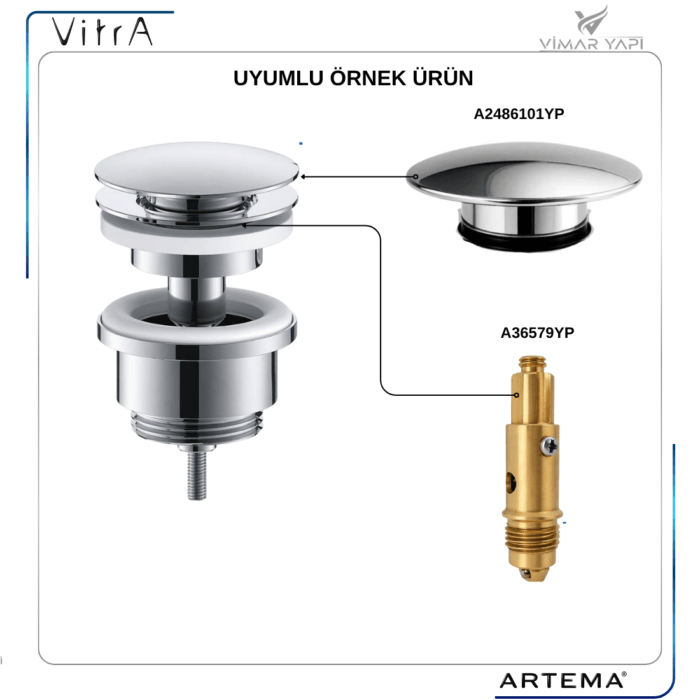 VitrA

VİMAR YAPI

UYUMLU ÖRNEK ÜRÜN

A2486101YP

A36579YP

ARTEMA®