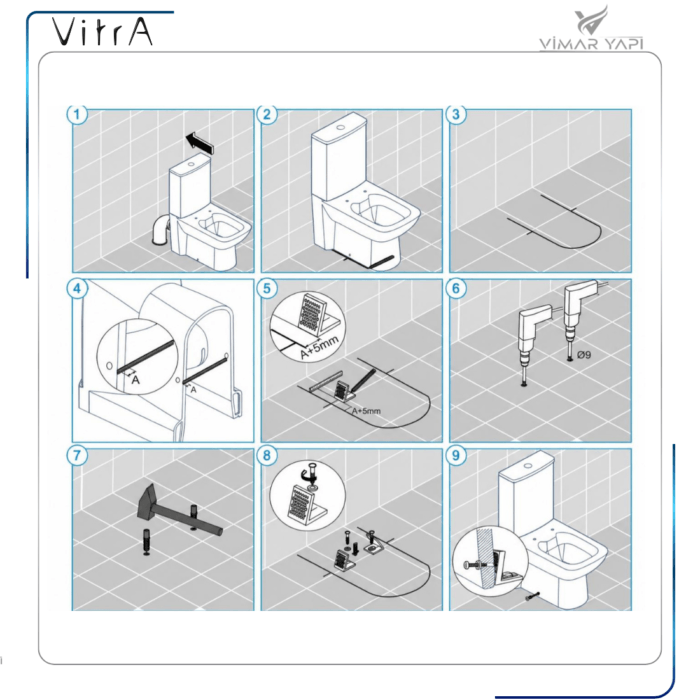 VitrA

VİMAR YAPI

1

2

3

4

A

A

5

A+5mm

A+5mm

6

Ø9

7

8

9