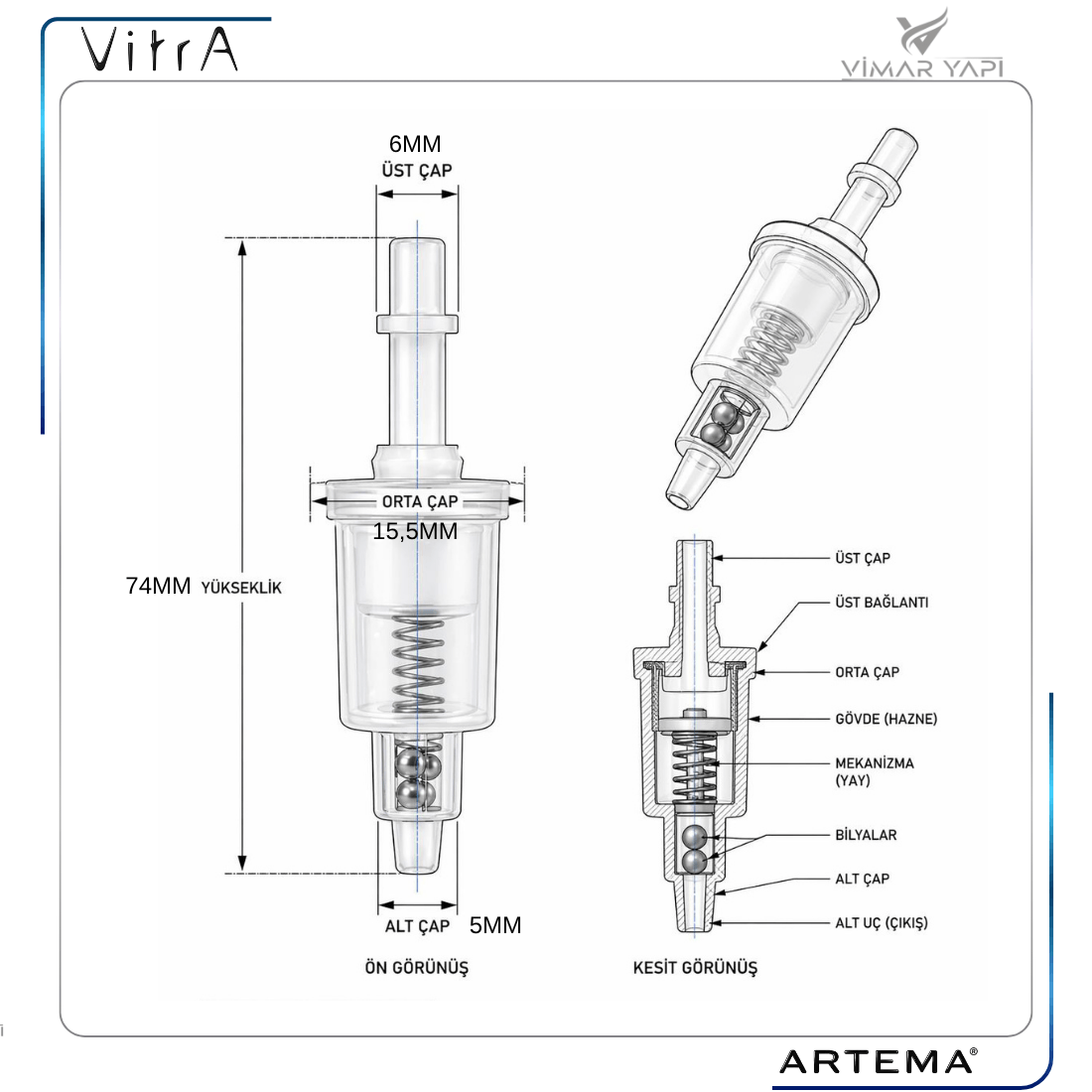 VitrA

VİMAR YAPI

6MM
ÜST ÇAP

ORTA ÇAP
15,5MM

74MM YÜKSEKLİK

ALT ÇAP 5MM

ÖN GÖRÜNÜŞ

ÜST ÇAP
ÜST BAĞLANTI
ORTA ÇAP
GÖVDE (HAZNE)
MEKANİZMA (YAY)
BİLYALAR
ALT ÇAP
ALT UÇ (ÇIKIŞ)

KESİT GÖRÜNÜŞ

ARTEMA®