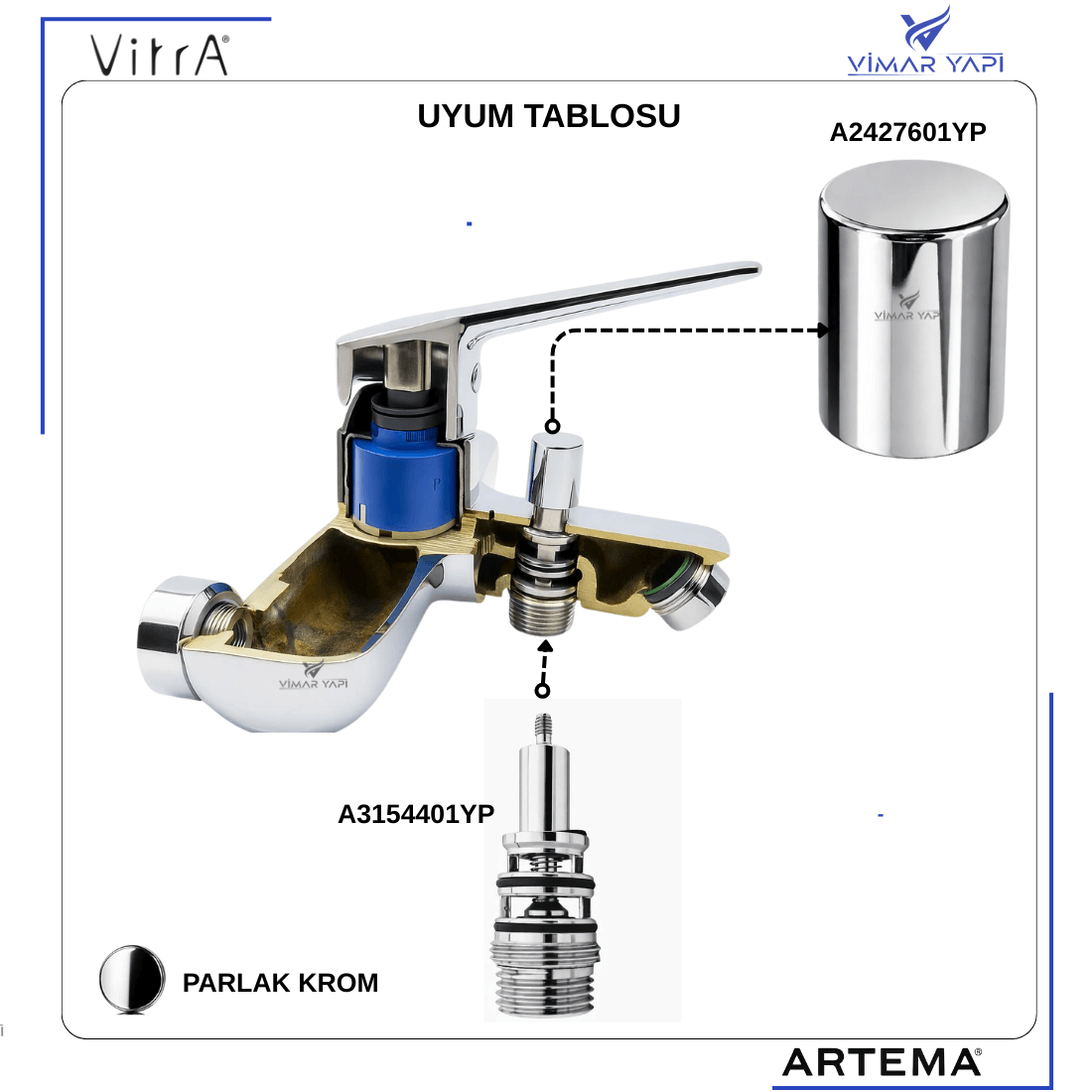 VitrA®

VİMAR YAPI

UYUM TABLOSU

A2427601YP

VİMAR YAPI

VİMAR YAPI

A3154401YP

PARLAK KROM

ARTEMA®