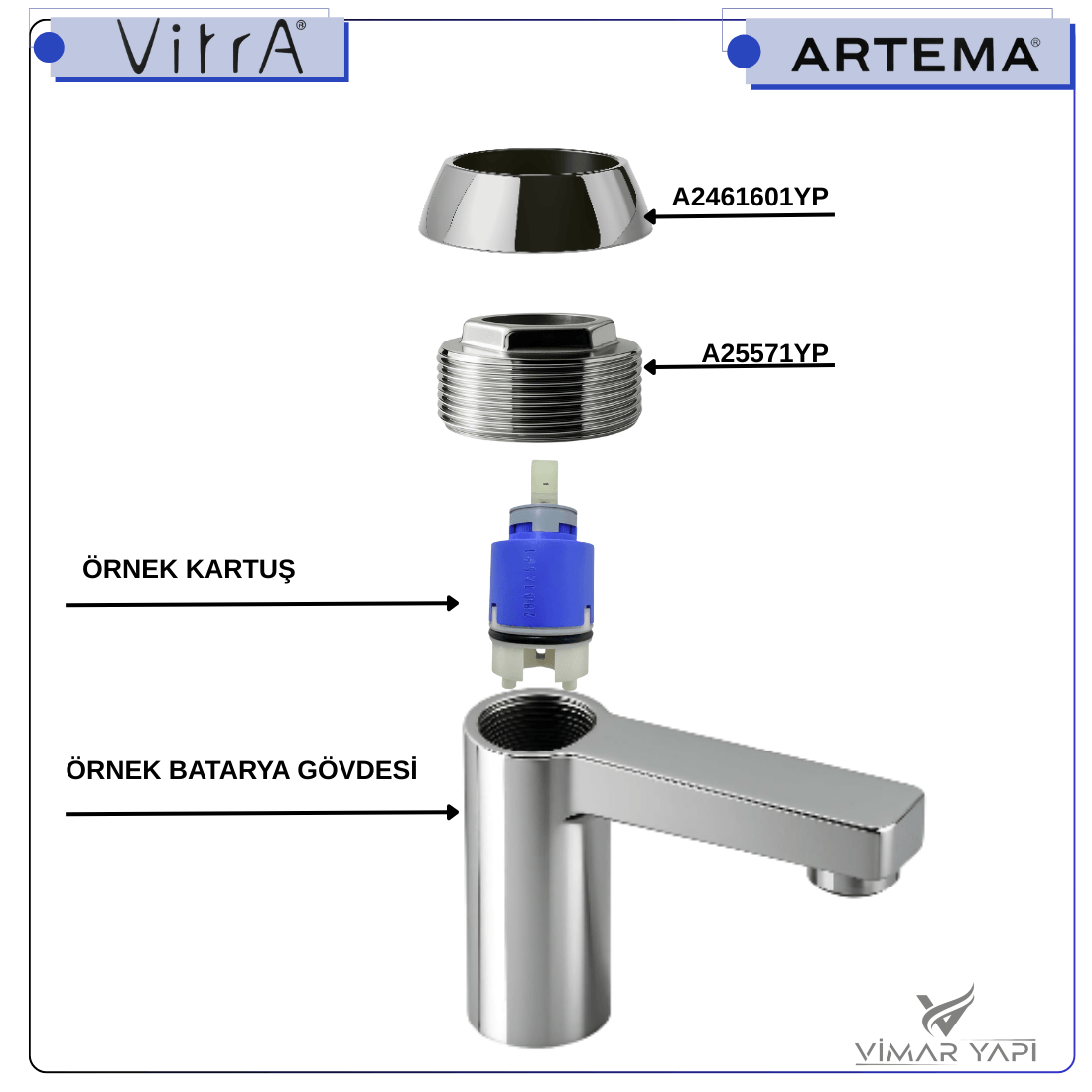 VitrA®

ARTEMA®

A2461601YP

A25571YP

ÖRNEK KARTUŞ

ÖRNEK BATARYA GÖVDESİ

VİMAR YAPI