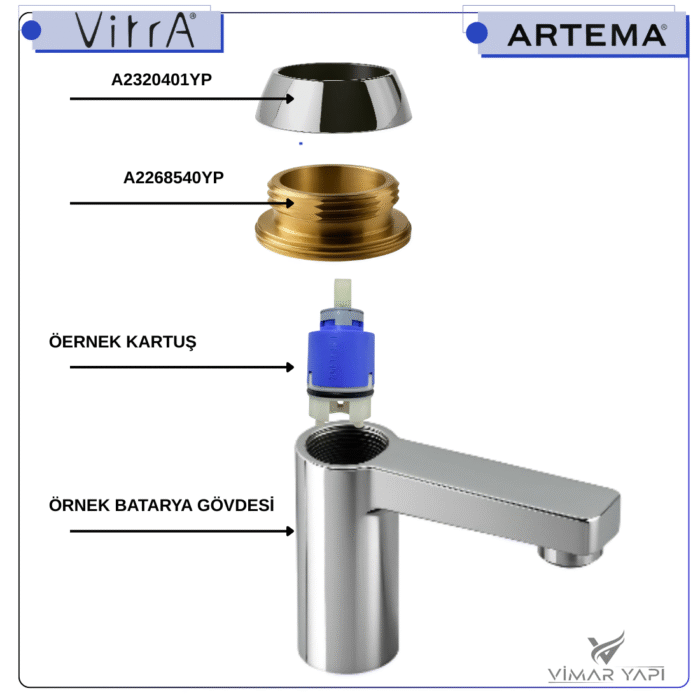 VitrA®

ARTEMA®

A2320401YP

A2268540YP

ÖERNEK KARTUŞ

ÖRNEK BATARYA GÖVDESİ

VİMAR YAPI