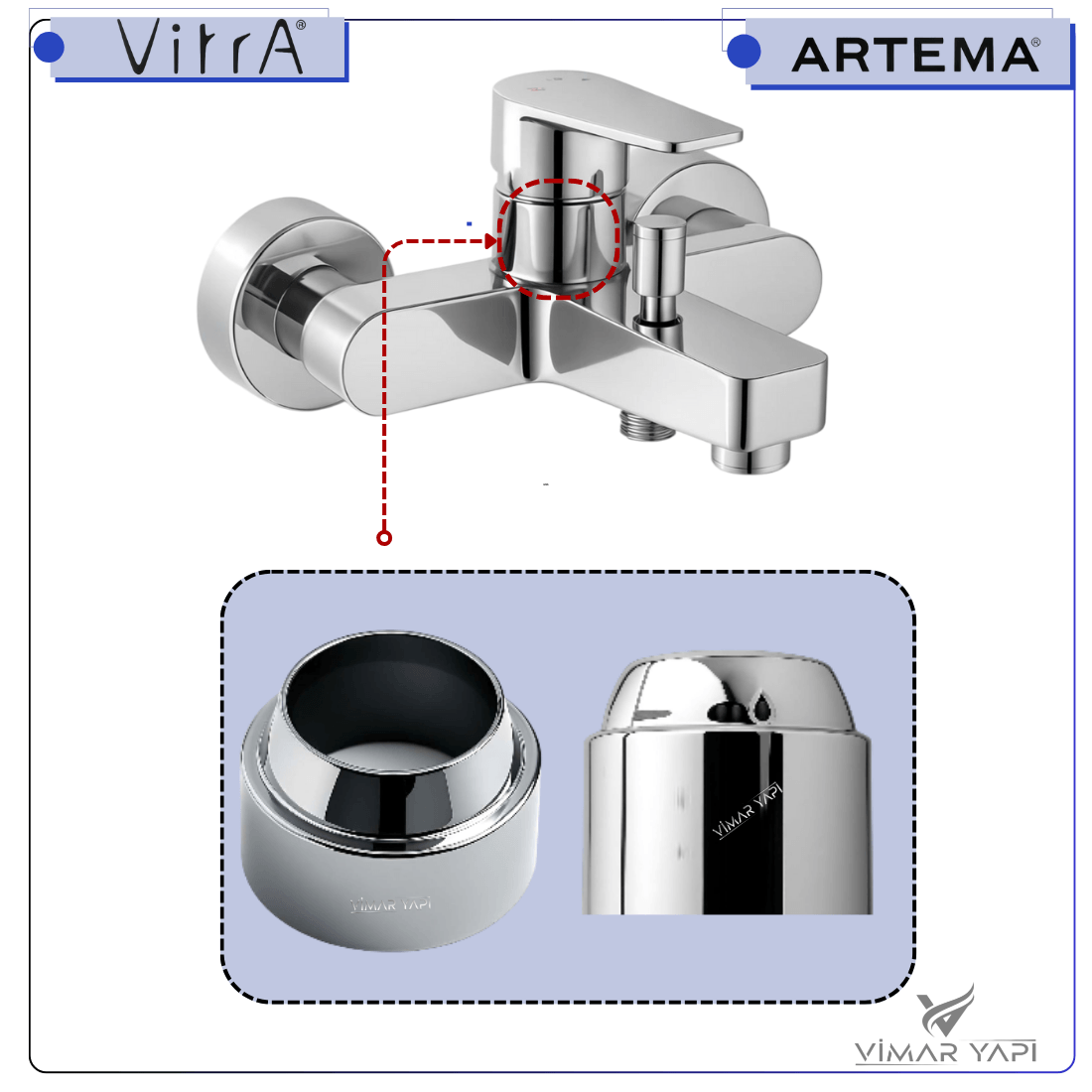 VitrA®

ARTEMA®

VİMAR YAPI

VİMAR YAPI

VİMAR YAPI