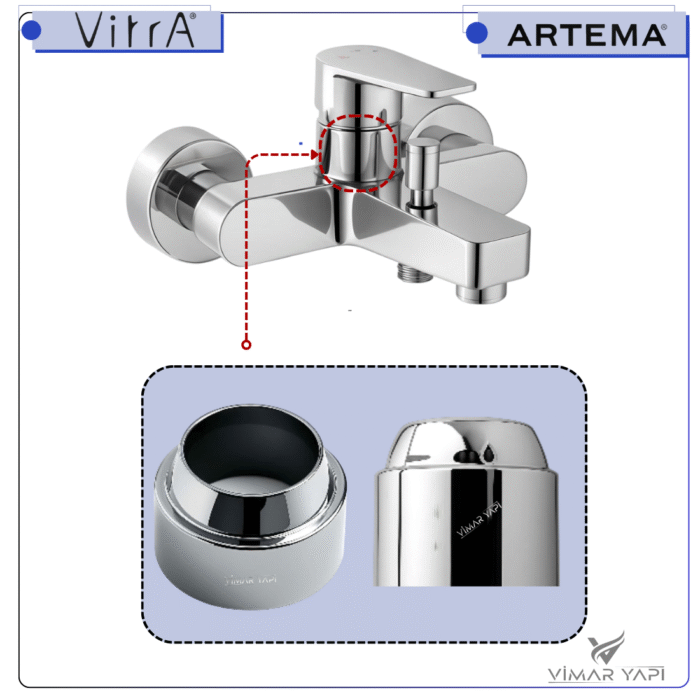 VitrA®

ARTEMA®

VİMAR YAPI

VİMAR YAPI

VİMAR YAPI