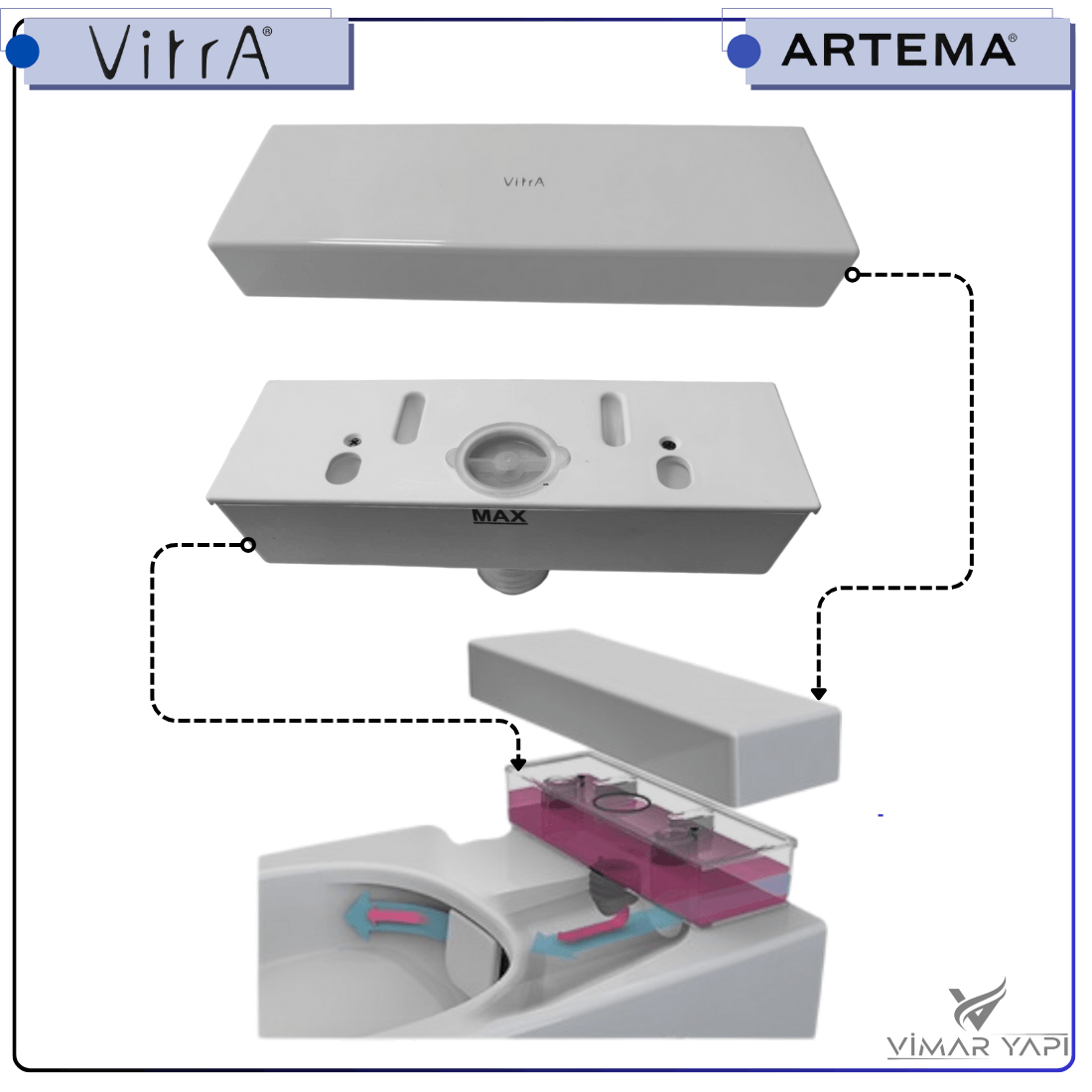 VitrA®

ARTEMA®

VitrA

MAX

VİMAR YAPI