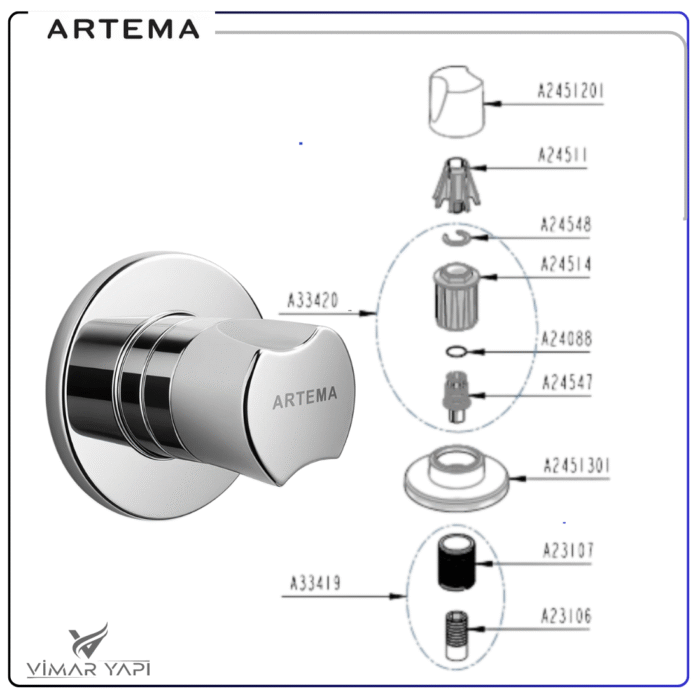 ARTEMA

A2451201

A24511

A24548

A24514

A33420

A24088

A24547

ARTEMA

A2451301

A23107

A33419

A23106

VİMAR YAPI