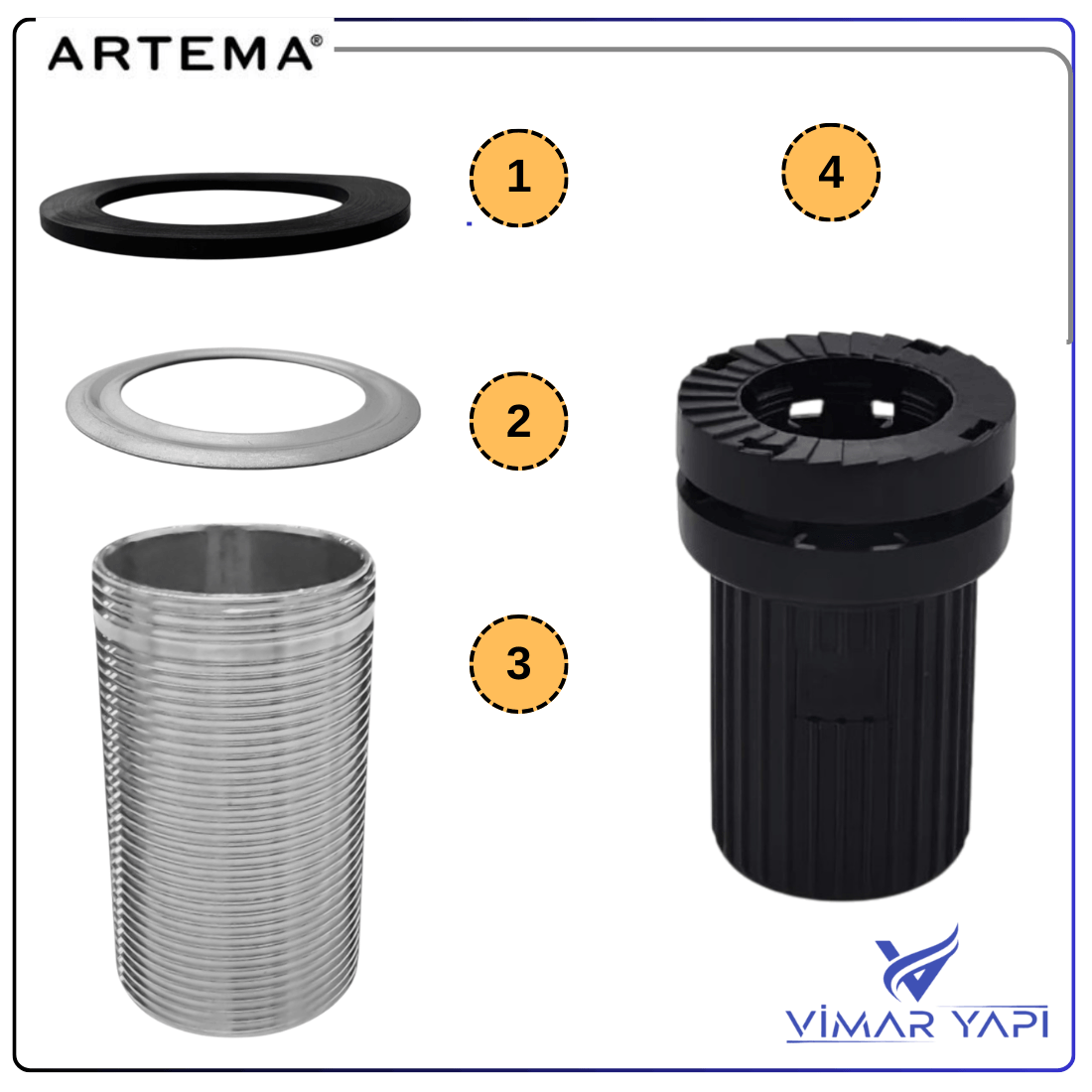 ARTEMA®

1

4

2

3

VİMAR YAPI