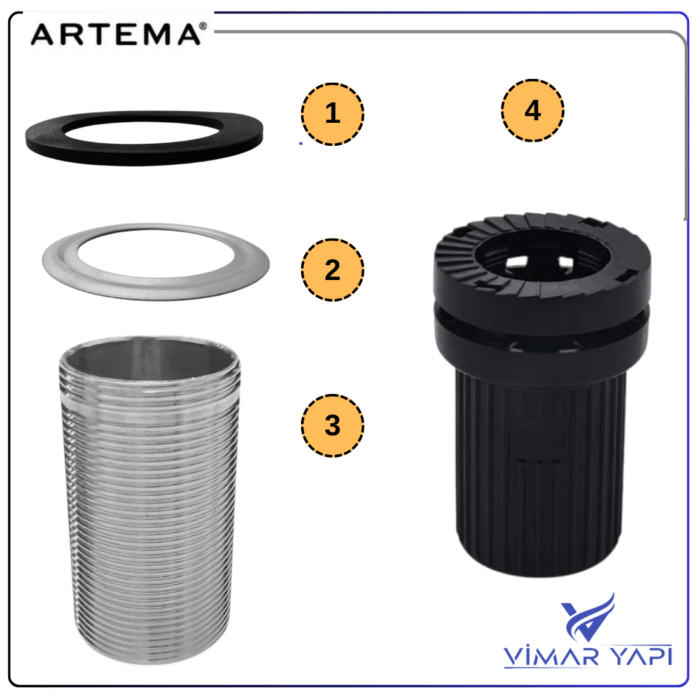 ARTEMA®

1

4

2

3

VİMAR YAPI