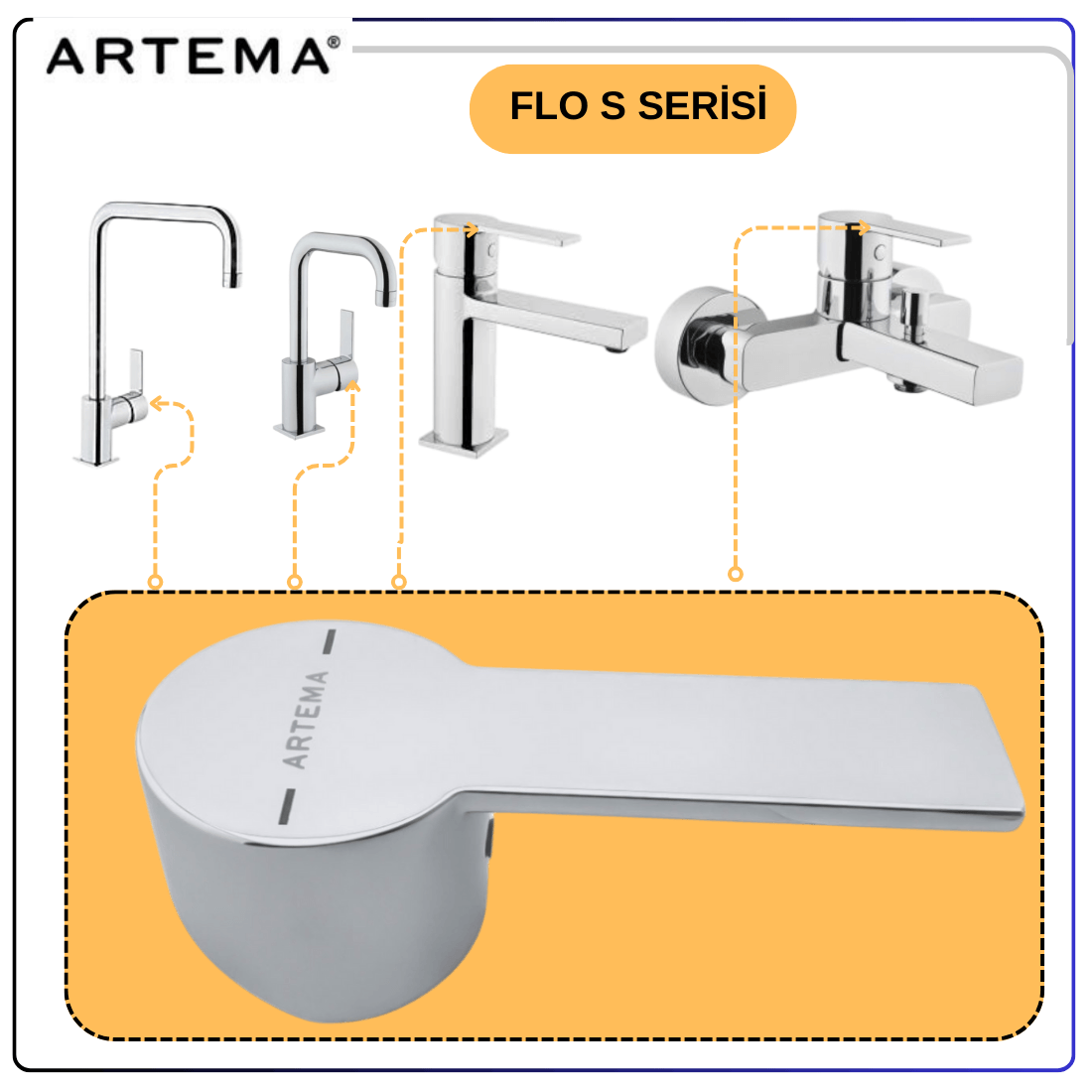 ARTEMA®

FLO S SERİSİ

ARTEMA