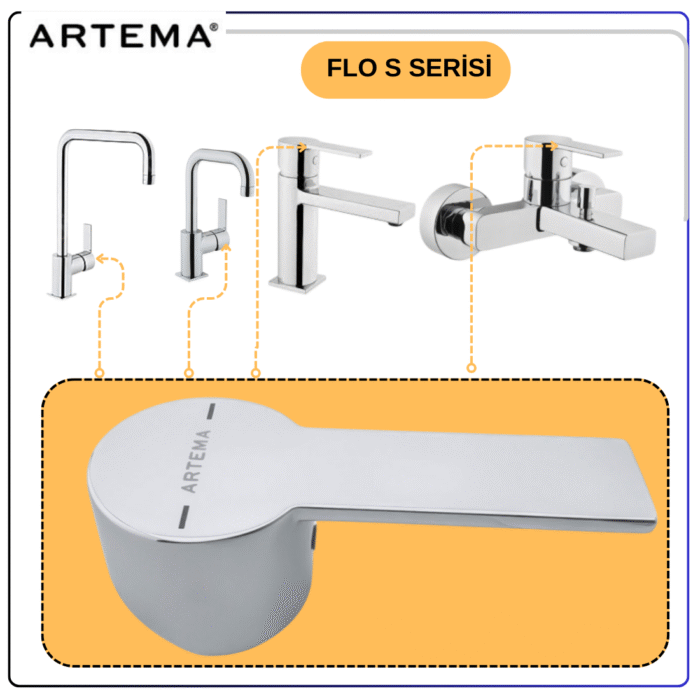 ARTEMA®

FLO S SERİSİ

ARTEMA