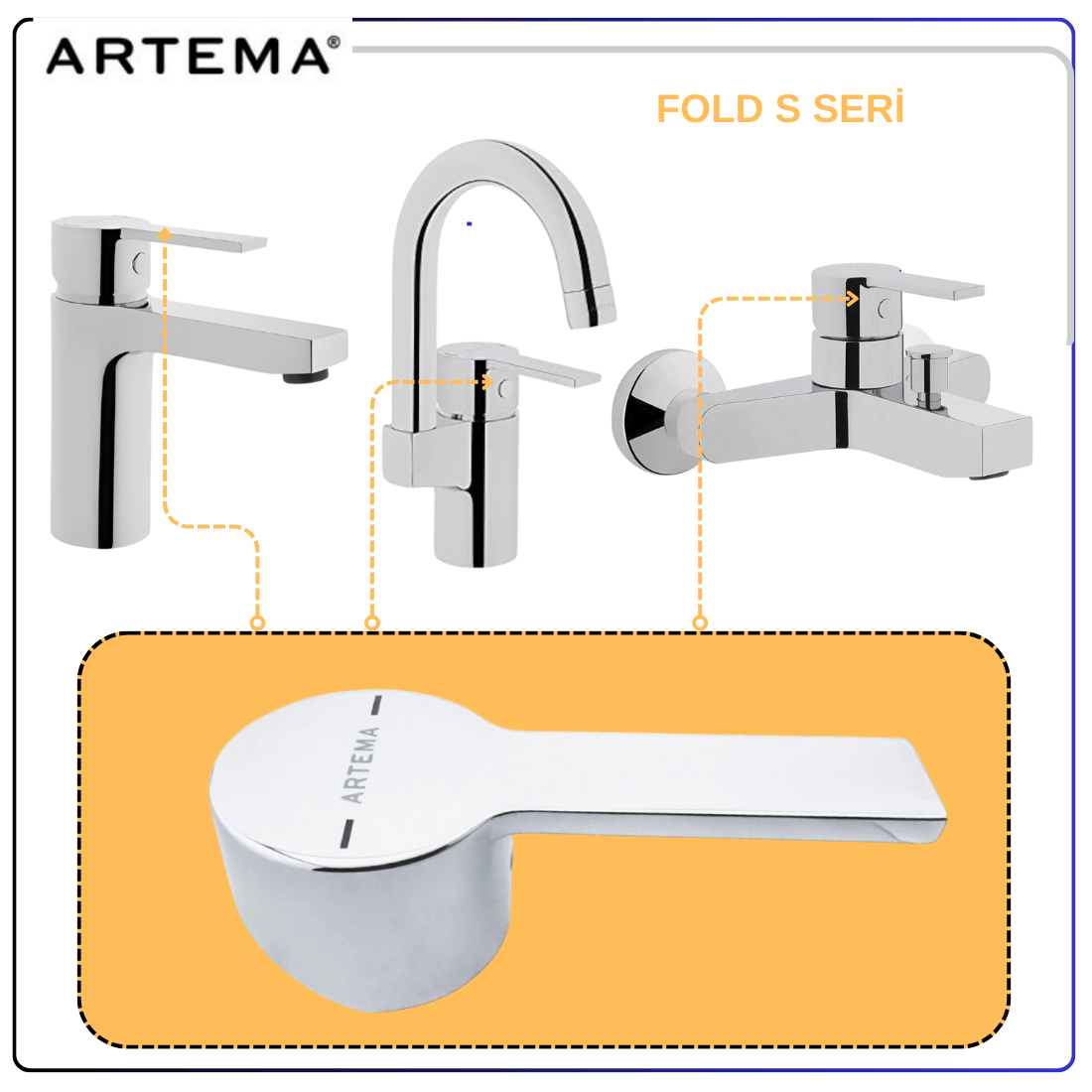 ARTEMA®

FOLD S SERİ

ARTEMA