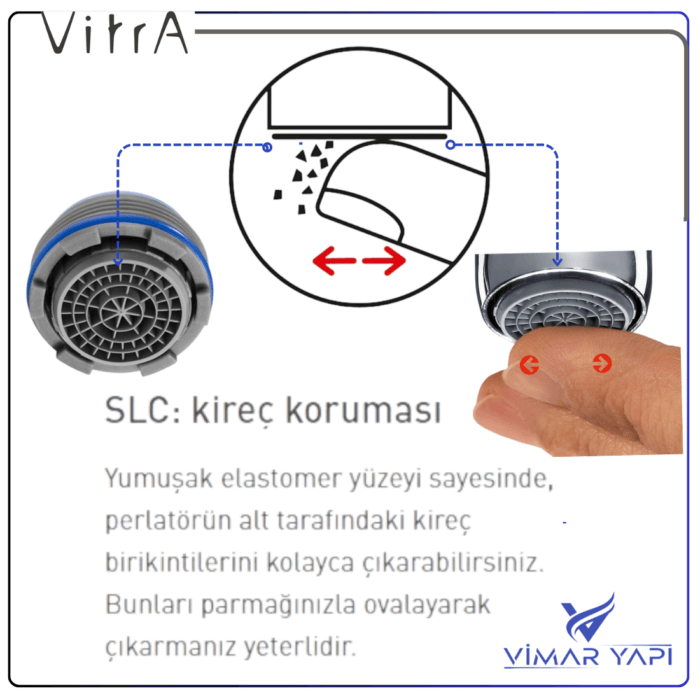 VitrA

SLC: kireç koruması

Yumuşak elastomer yüzeyi sayesinde, perlatörün alt tarafındaki kireç birikintilerini kolayca çıkarabilirsiniz. Bunları parmağınızla ovalayarak çıkarmanız yeterlidir.

VİMAR YAPI