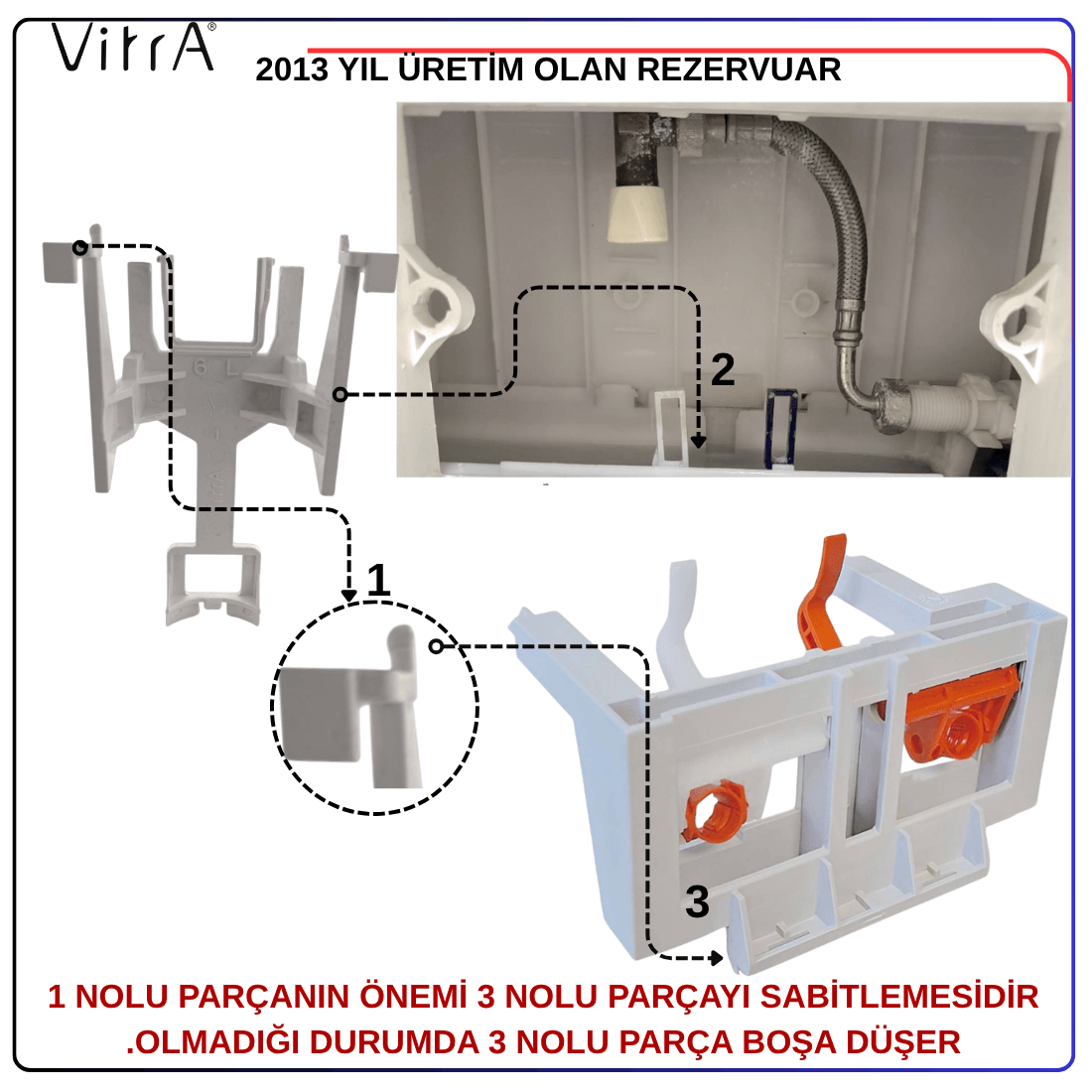 VitrA®

2013 YIL ÜRETİM OLAN REZERVUAR

2

1

3

1 NOLU PARÇANIN ÖNEMİ 3 NOLU PARÇAYI SABİTLEMESİDİR .OLMADIĞI DURUMDA 3 NOLU PARÇA BOŞA DÜŞER