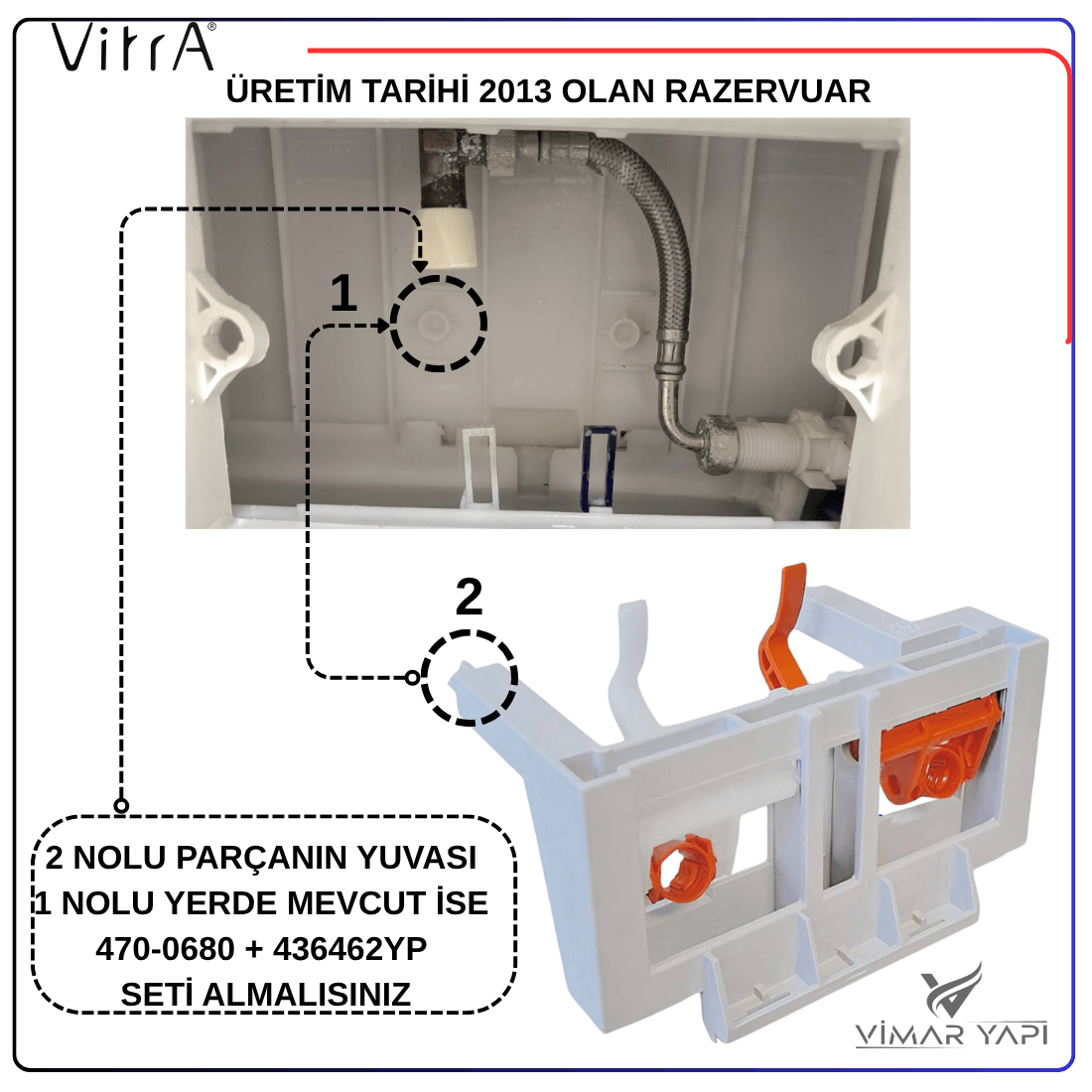 VitrA®

ÜRETİM TARİHİ 2013 OLAN RAZERVUAR

1

2

2 NOLU PARÇANIN YUVASI 1 NOLU YERDE MEVCUT İSE 470-0680 + 436462YP SETİ ALMALISINIZ

VİMAR YAPI