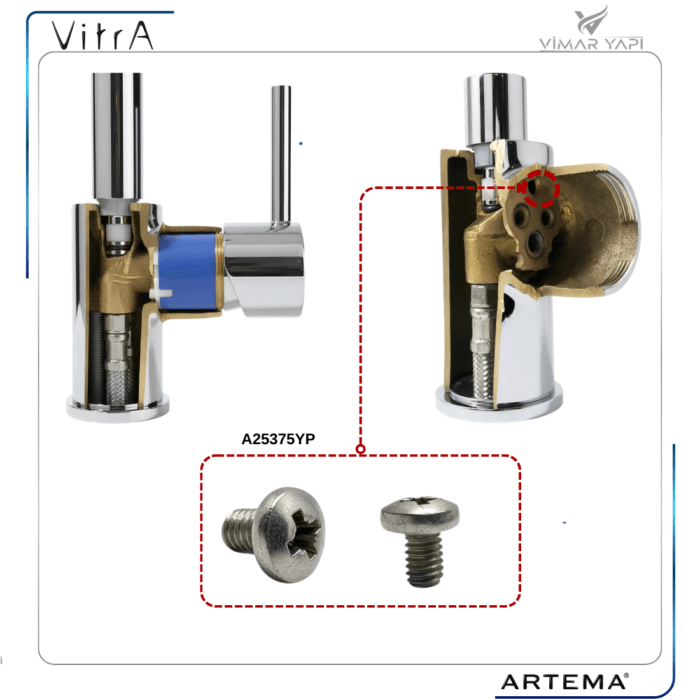 VitrA

VİMAR YAPI

A25375YP

ARTEMA®