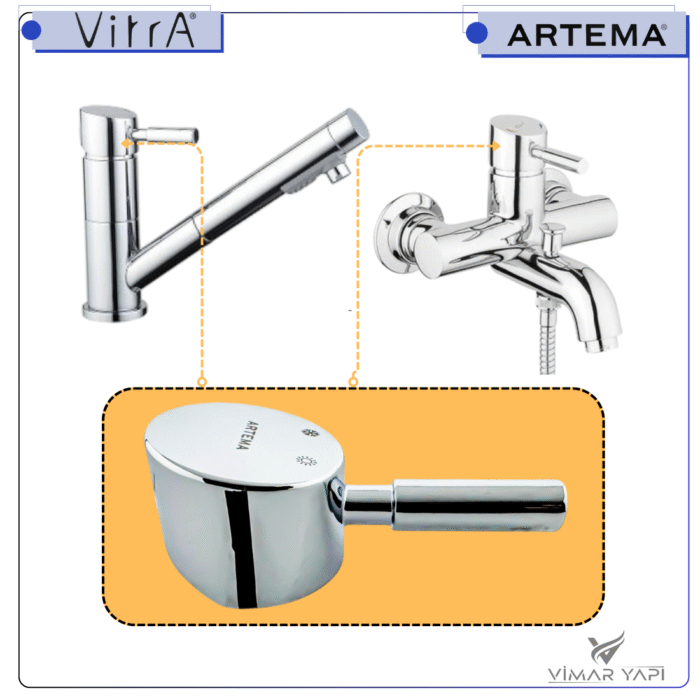 VitrA®

ARTEMA®

ARTEMA

VİMAR YAPI