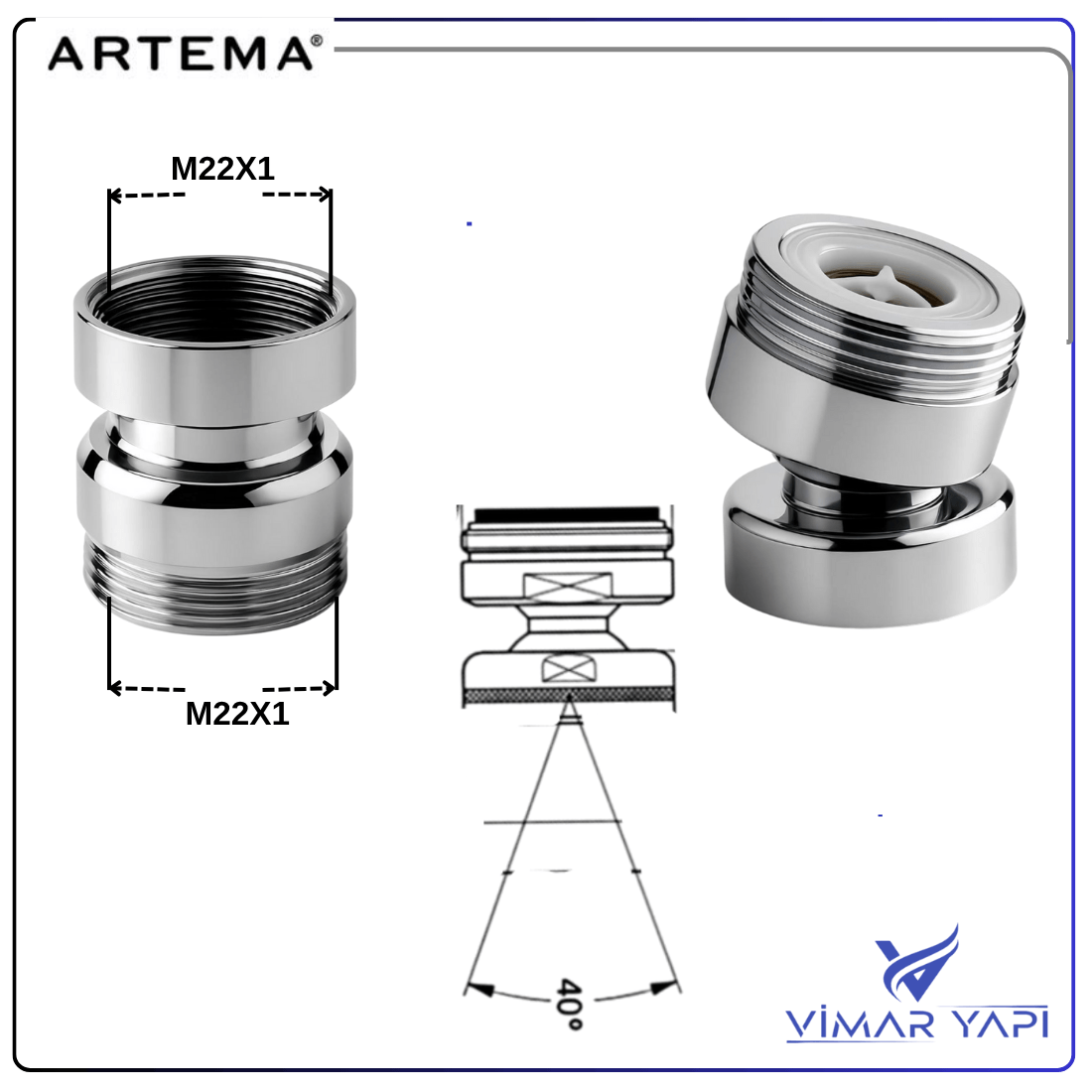 ARTEMA®

M22X1

M22X1

40°

VİMAR YAPI