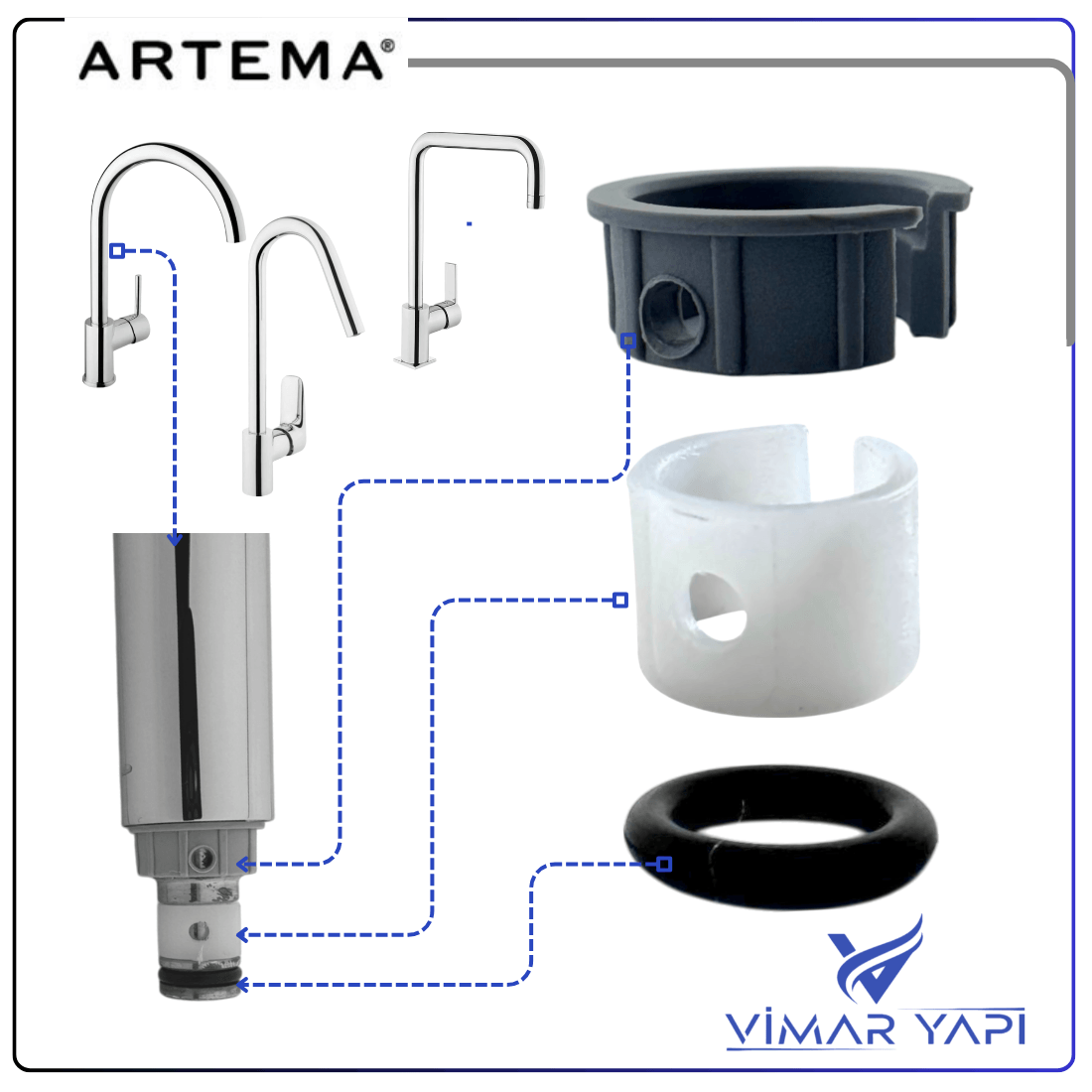 ARTEMA®

VİMAR YAPI