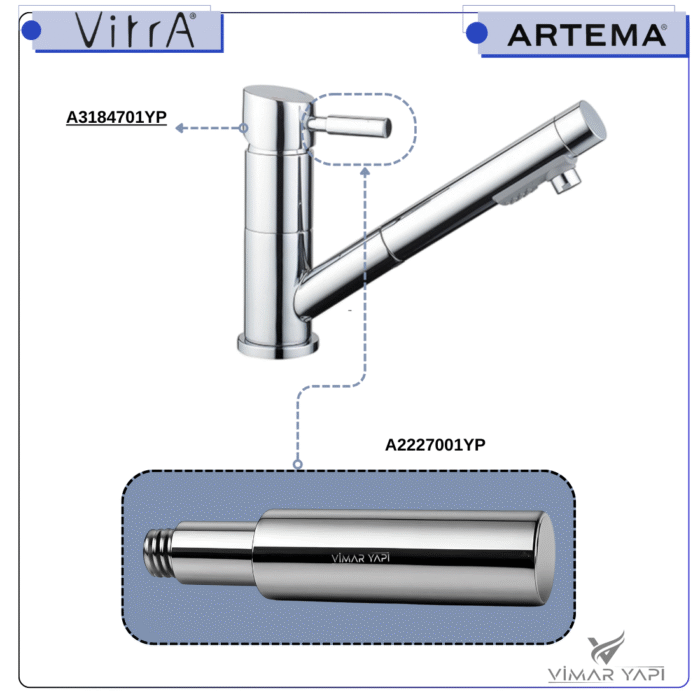 VitrA®

ARTEMA®

A3184701YP

A2227001YP

VİMAR YAPI

VİMAR YAPI