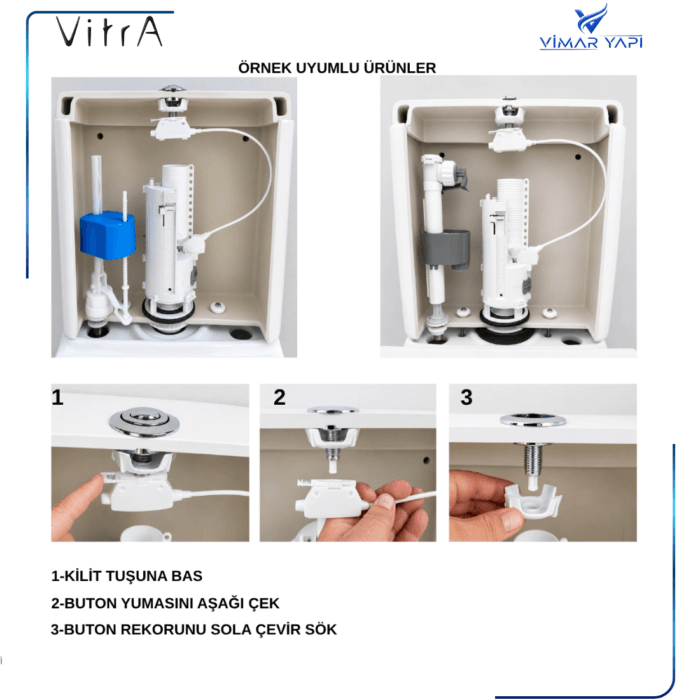 VitrA

VİMAR YAPI

ÖRNEK UYUMLU ÜRÜNLER

1

2

3

1-KİLİT TUŞUNA BAS

2-BUTON YUMASINI AŞAĞI ÇEK

3-BUTON REKORUNU SOLA ÇEVİR SÖK