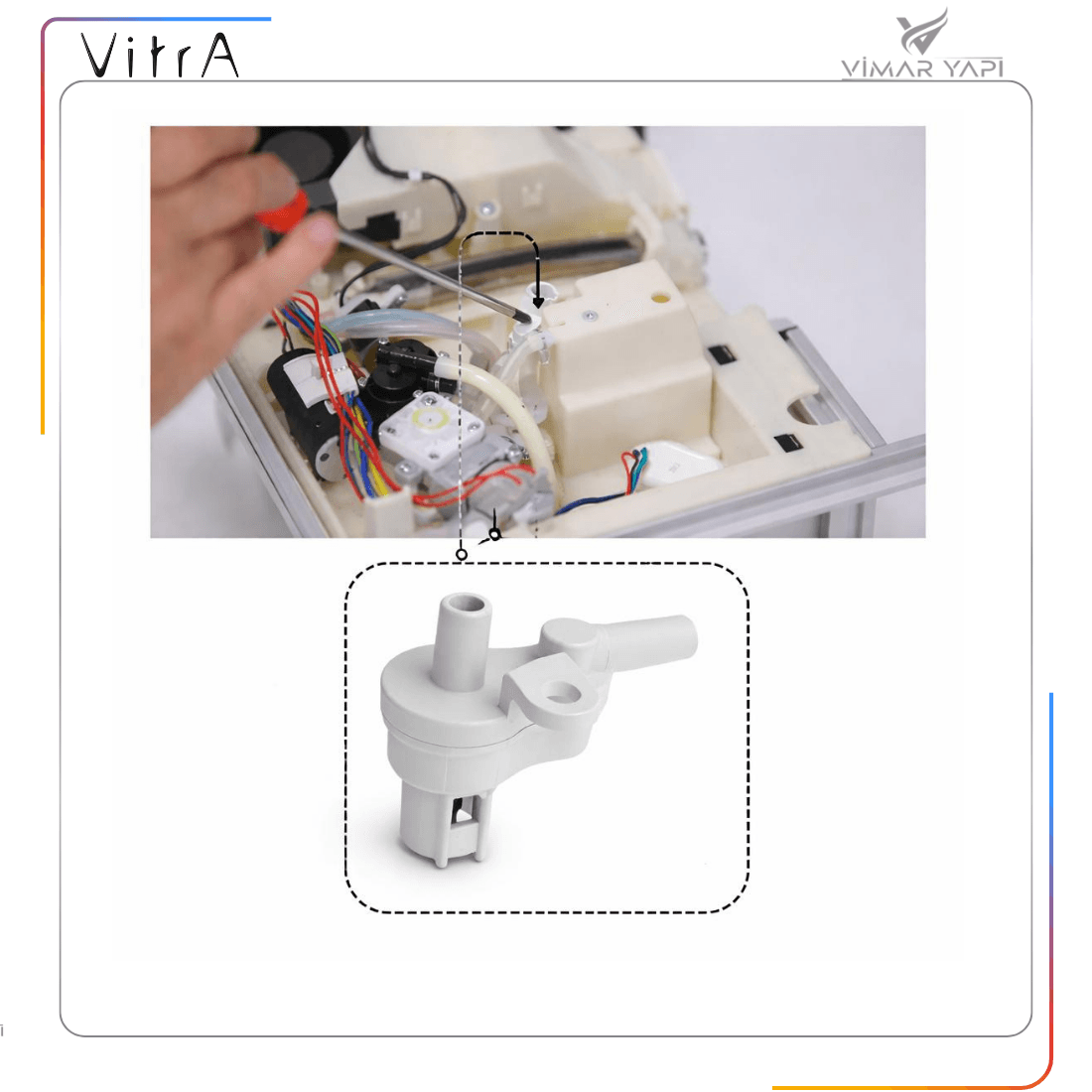 VitrA

VİMAR YAPI