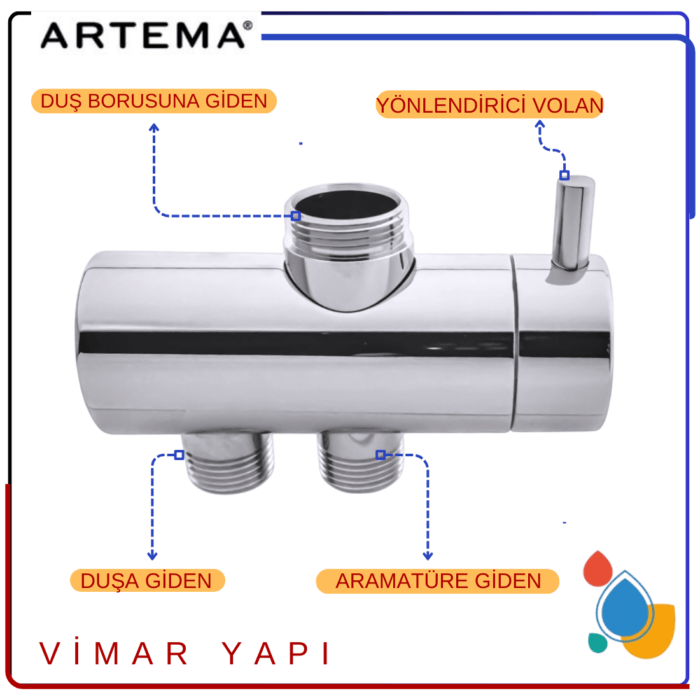 ARTEMA®

DUŞ BORUSUNA GİDEN

YÖNLENDİRİCİ VOLAN

DUŞA GİDEN

ARAMATÜRE GİDEN

VİMAR YAPI