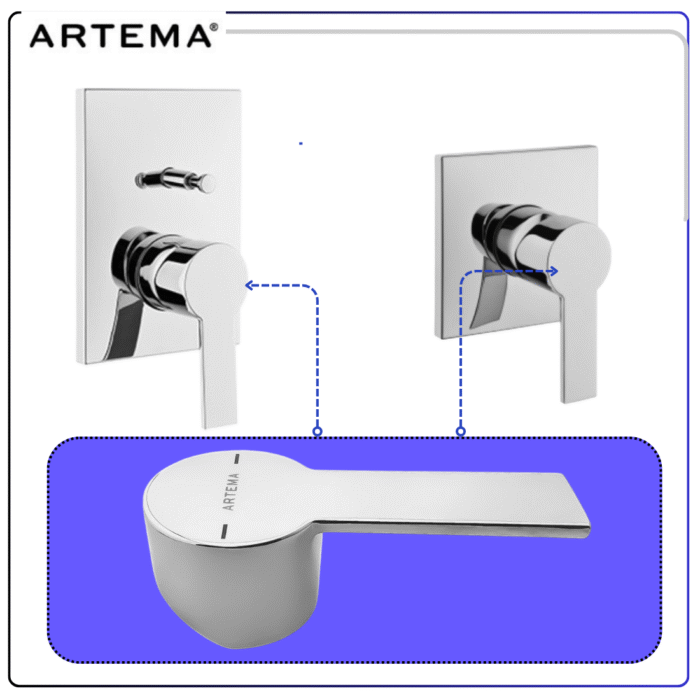 ARTEMA®

ARTEMA