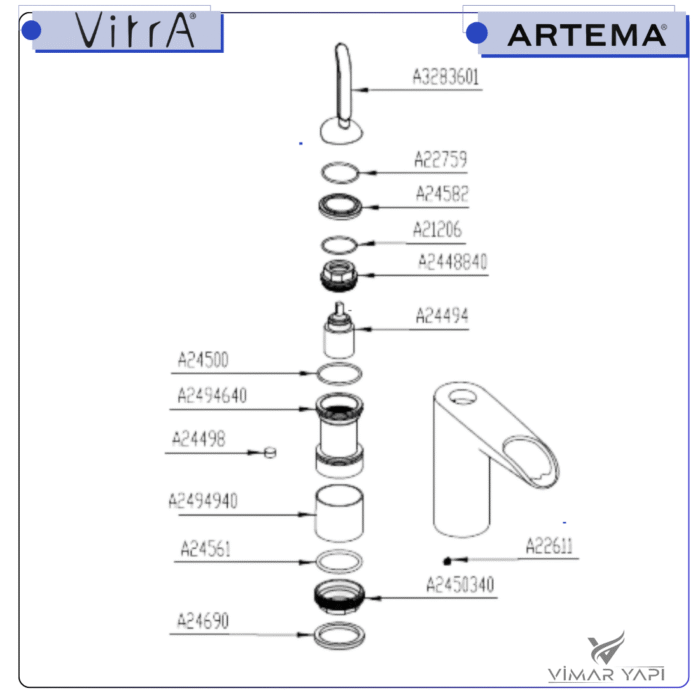 VitrA®

ARTEMA®

A3283601

A22759

A24582

A21206

A2448840

A24494

A24500

A2494640

A24498

A2494940

A24561

A22611

A2450340

A24690

VİMAR YAPI