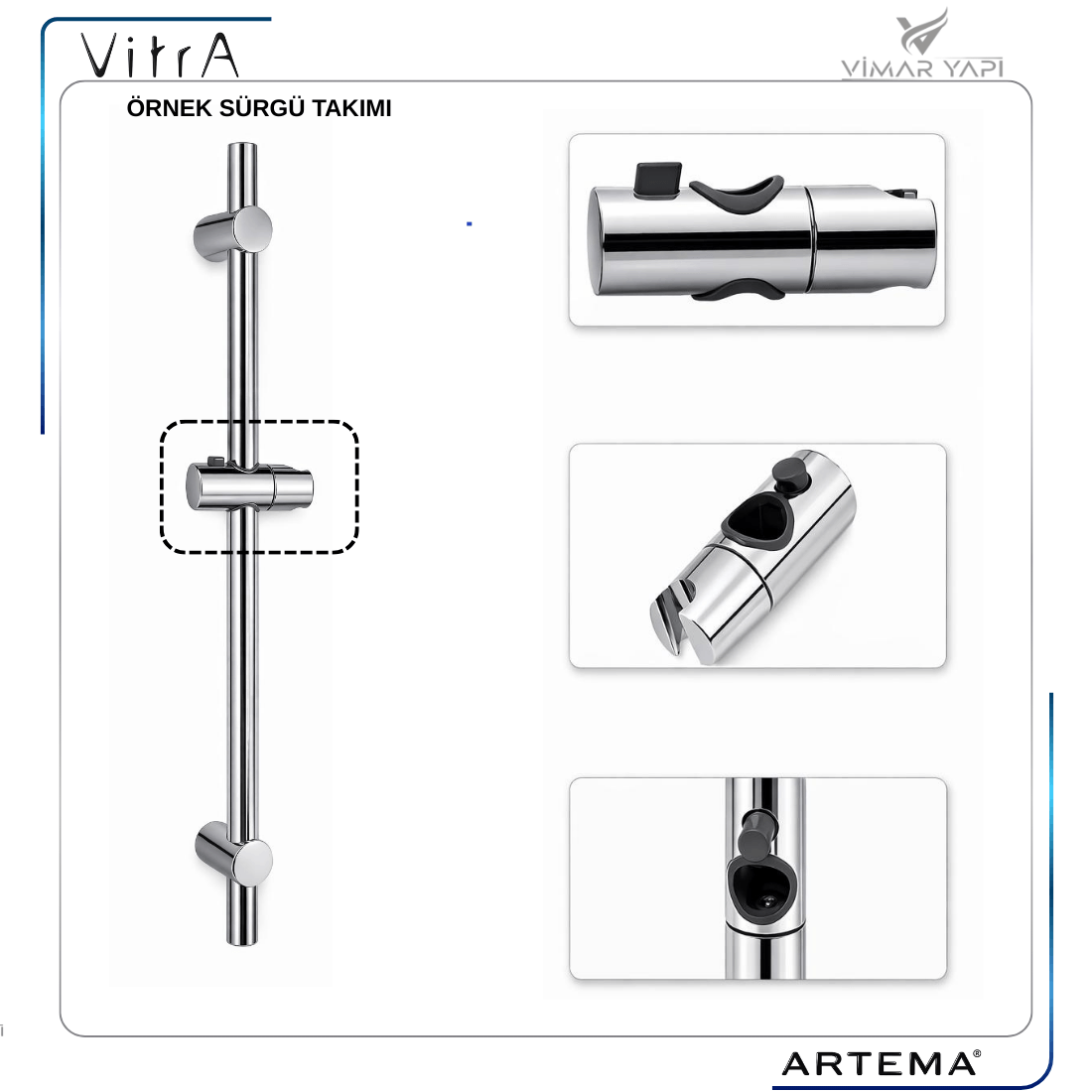 VitrA

VİMAR YAPI

ÖRNEK SÜRGÜ TAKIMI

ARTEMA®