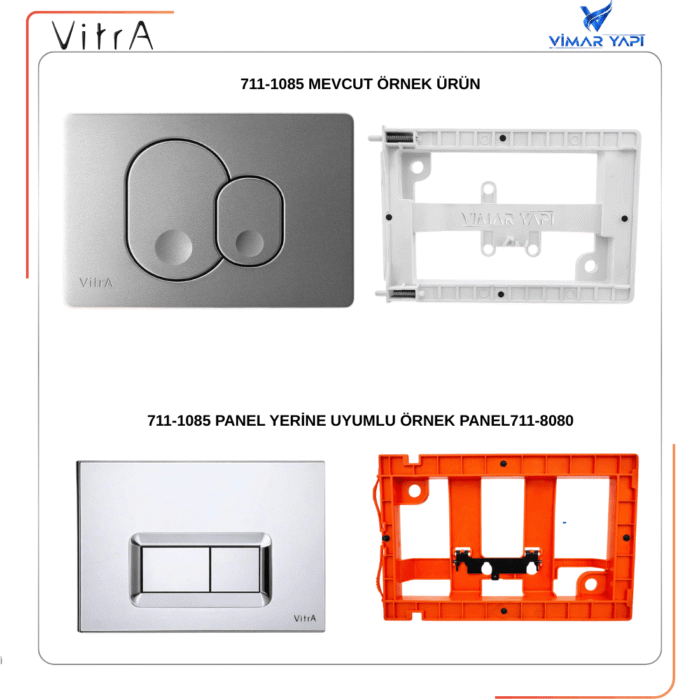 VitrA

VİMAR YAPI

711-1085 MEVCUT ÖRNEK ÜRÜN

VitrA

VİMAR YAPI

711-1085 PANEL YERİNE UYUMLU ÖRNEK PANEL711-8080

VitrA