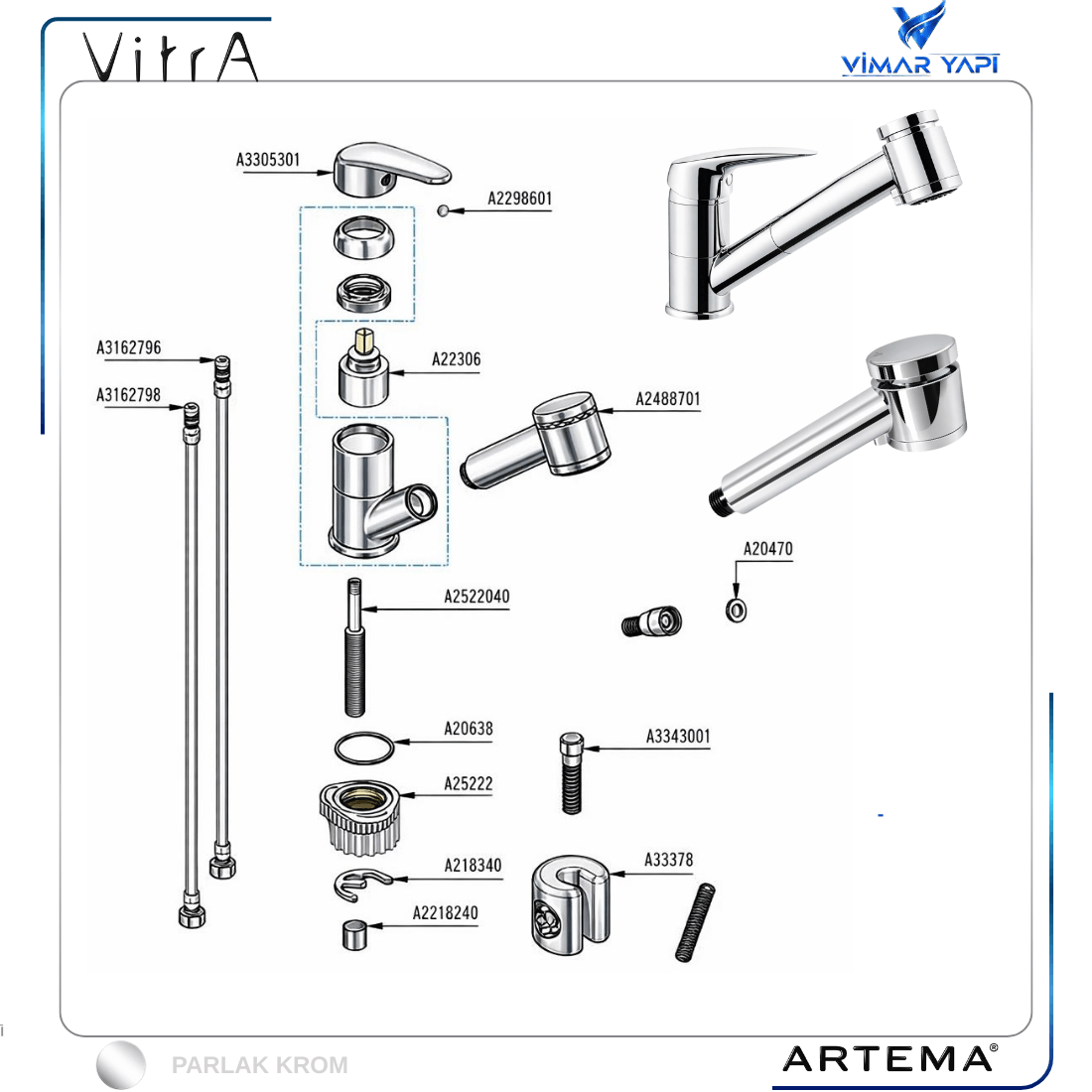 VitrA

VİMAR YAPI

A3305301
A2298601
A3162796
A3162798
A22306
A2488701
A20470
A2522040
A20638
A3343001
A25222
A218340
A33378
A2218240

PARLAK KROM

ARTEMA®