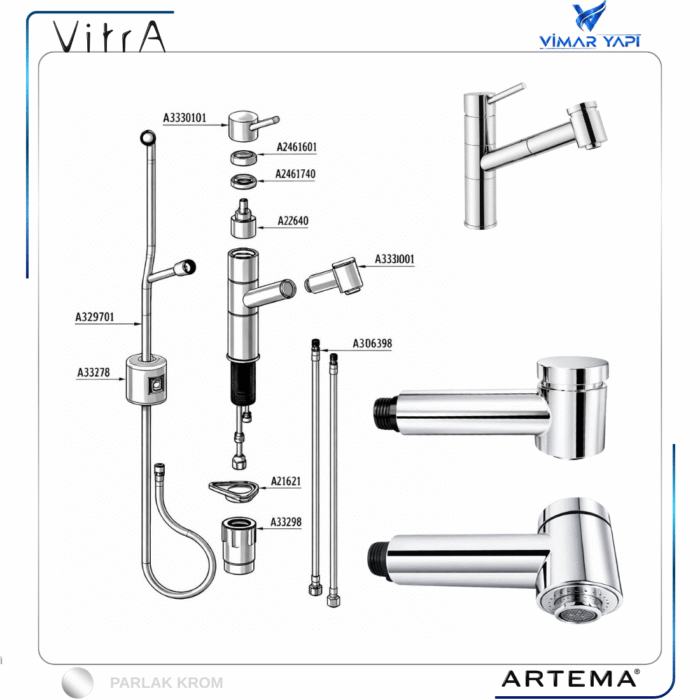 VitrA

VİMAR YAPI

A3330101
A2461601
A2461740
A22640
A3331001
A329701
A33278
A306398
A21621
A33298

PARLAK KROM

ARTEMA®