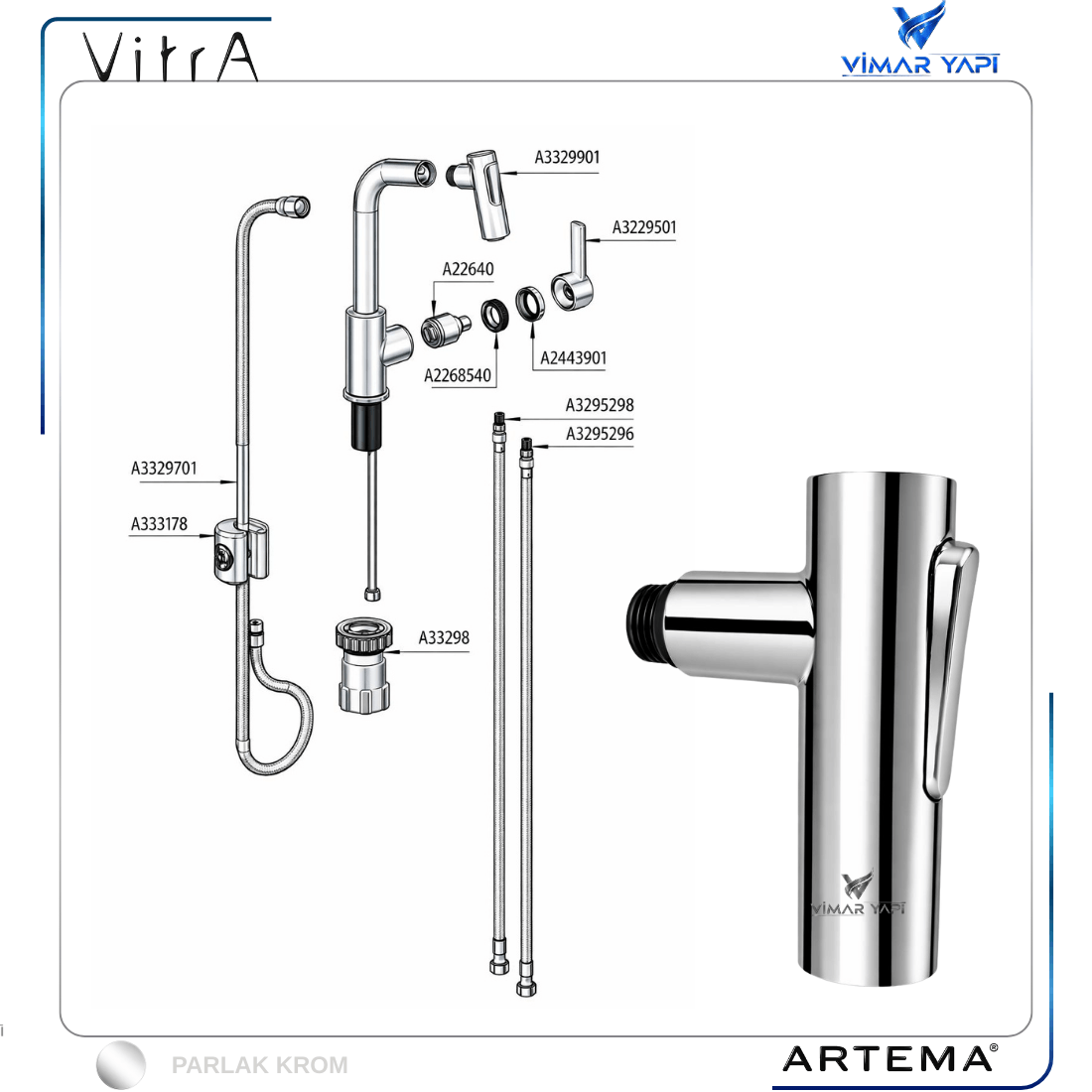 VitrA

VİMAR YAPI

A3329901

A3229501

A22640

A2443901

A2268540

A3295298

A3295296

A3329701

A333178

A33298

VİMAR YAPI

PARLAK KROM

ARTEMA®