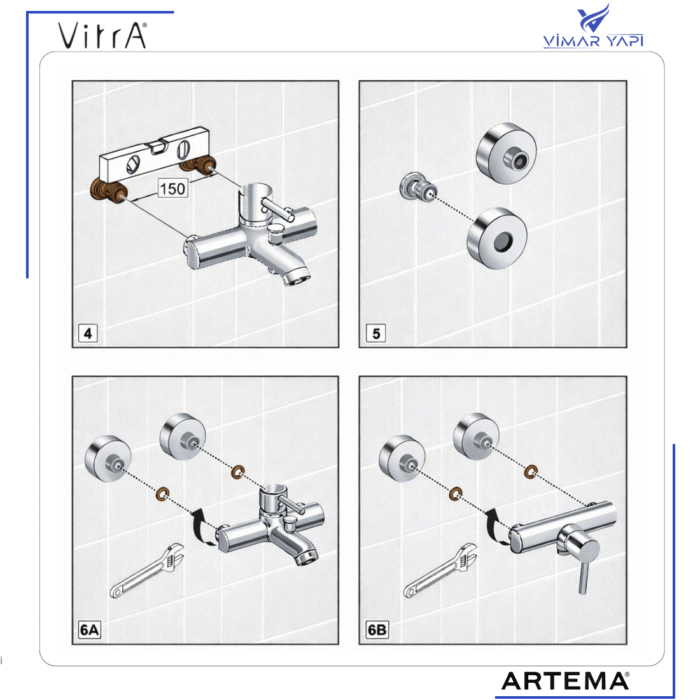 VitrA®

VİMAR YAPI

150

4

5

6A

6B

ARTEMA®