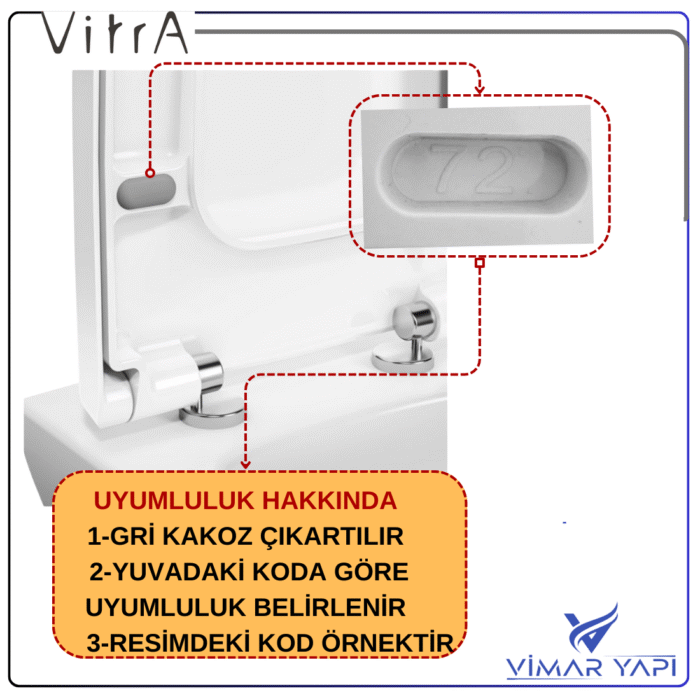 VitrA

72

UYUMLULUK HAKKINDA
1-GRİ KAKOZ ÇIKARTILIR
2-YUVADAKİ KODA GÖRE
UYUMLULUK BELİRLENİR
3-RESİMDEKİ KOD ÖRNEKTİR

VİMAR YAPI