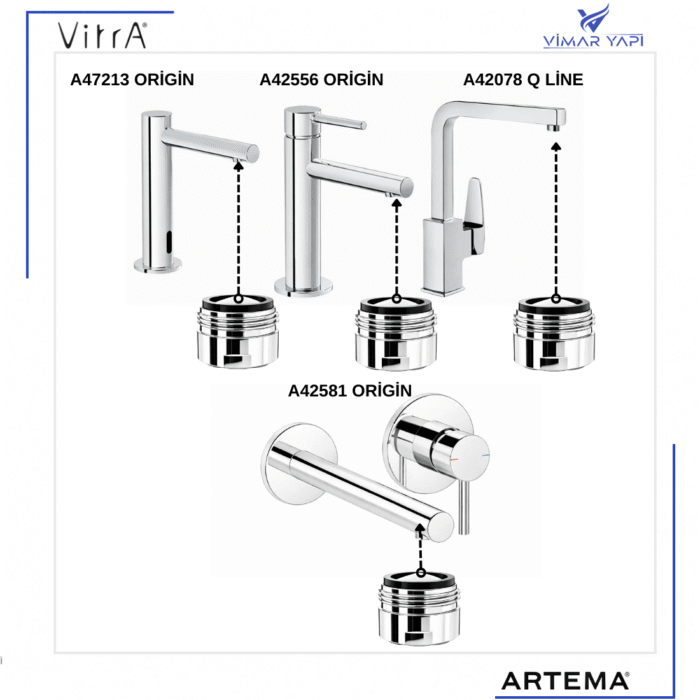 VitrA®

VİMAR YAPI

A47213 ORİGİN

A42556 ORİGİN

A42078 Q LİNE

A42581 ORİGİN

ARTEMA®