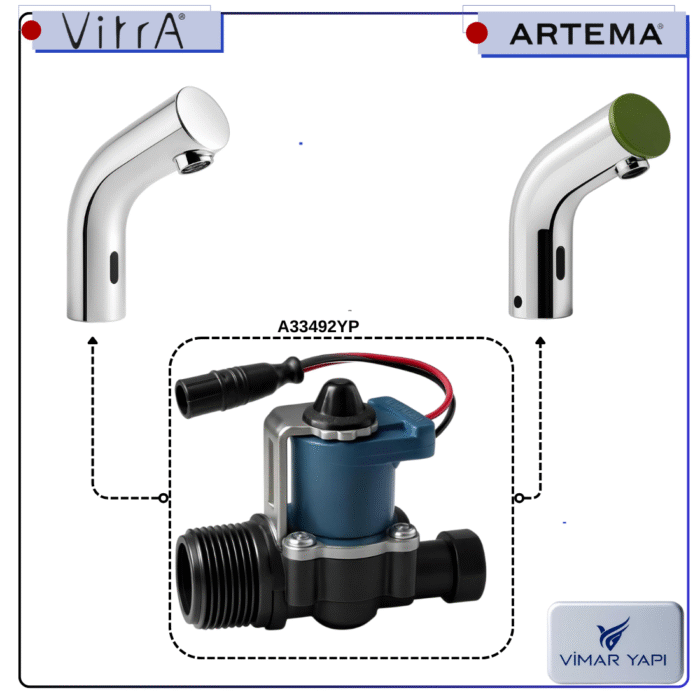 VitrA®

ARTEMA®

A33492YP

VİMAR YAPI