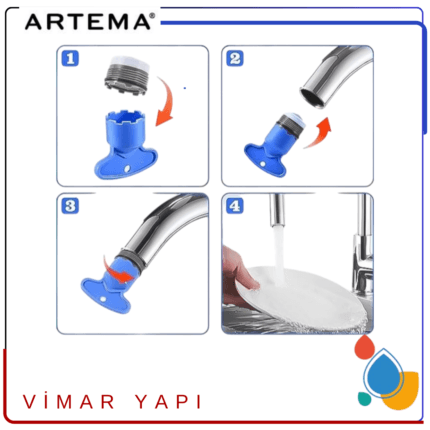 ARTEMA®

1

2

3

4

VİMAR YAPI