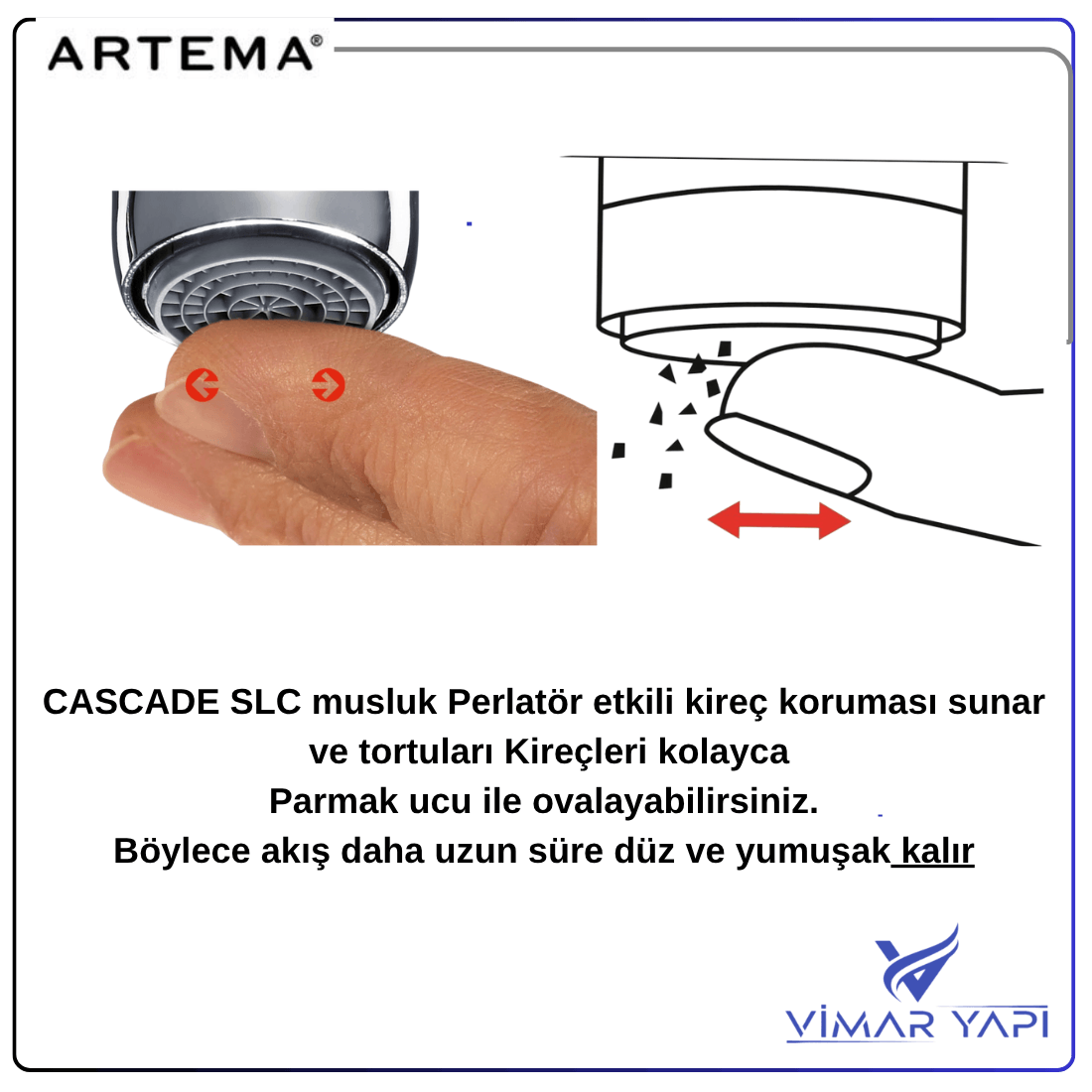 ARTEMA®

CASCADE SLC musluk Perlatör etkili kireç koruması sunar ve tortuları Kireçleri kolayca Parmak ucu ile ovalayabilirsiniz. Böylece akış daha uzun süre düz ve yumuşak kalır

VİMAR YAPI