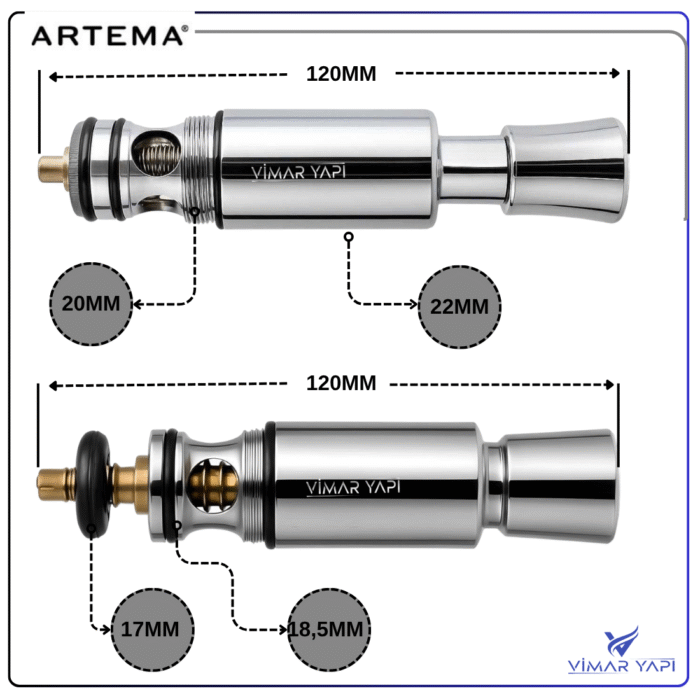 ARTEMA®

120MM

VİMAR YAPI

20MM

22MM

120MM

VİMAR YAPI

17MM

18,5MM

VİMAR YAPI