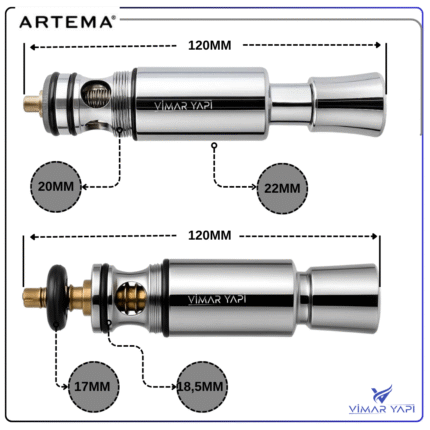 ARTEMA®

120MM

VİMAR YAPI

20MM

22MM

120MM

VİMAR YAPI

17MM

18,5MM

VİMAR YAPI