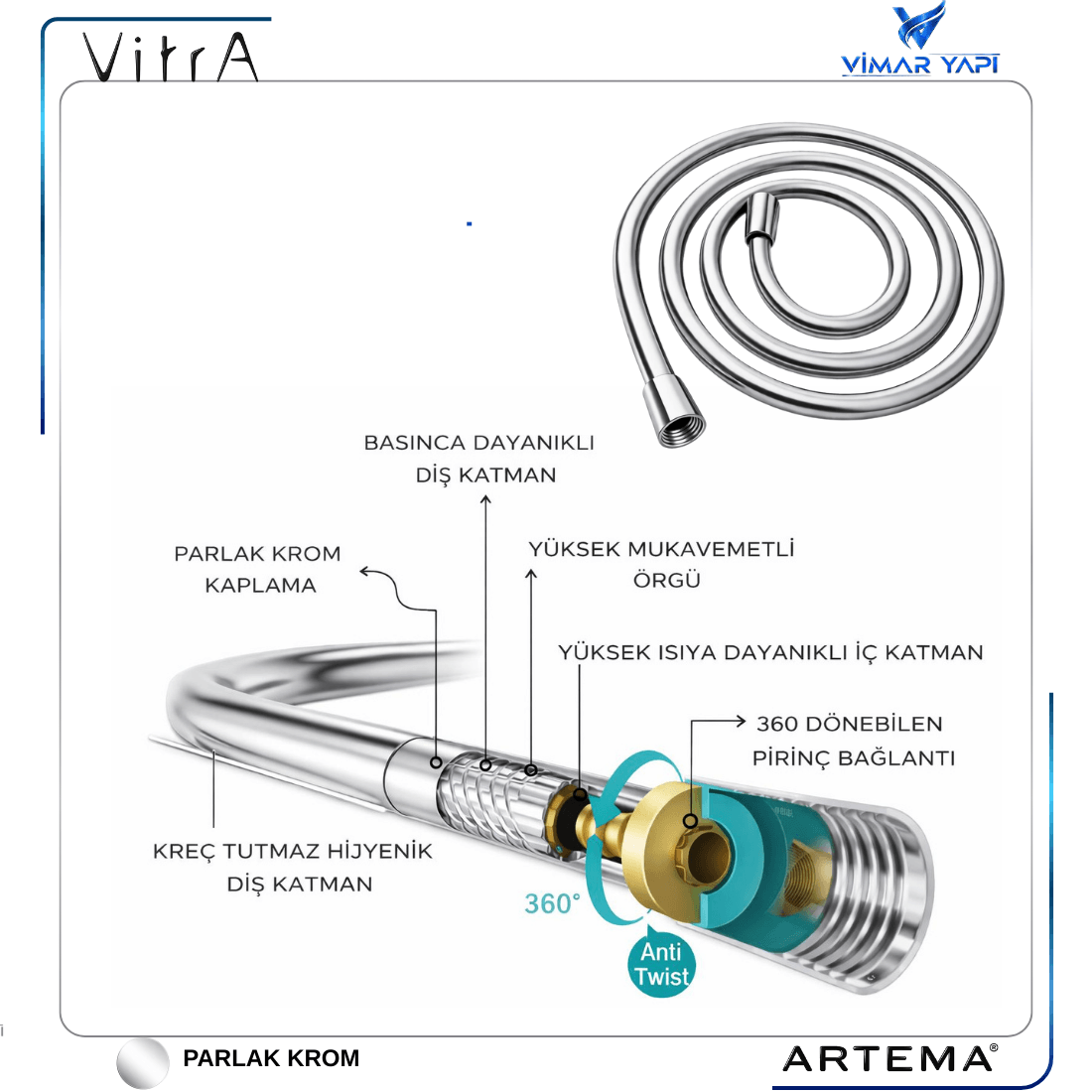 VitrA

VİMAR YAPI

BASINCA DAYANIKLI DİŞ KATMAN

PARLAK KROM KAPLAMA

YÜKSEK MUKAVEMETLİ ÖRGÜ

YÜKSEK ISIYA DAYANIKLI İÇ KATMAN

360 DÖNEBİLEN PİRİNÇ BAĞLANTI

KREÇ TUTMAZ HİJYENİK DİŞ KATMAN

360°

Anti Twist

PARLAK KROM

ARTEMA®