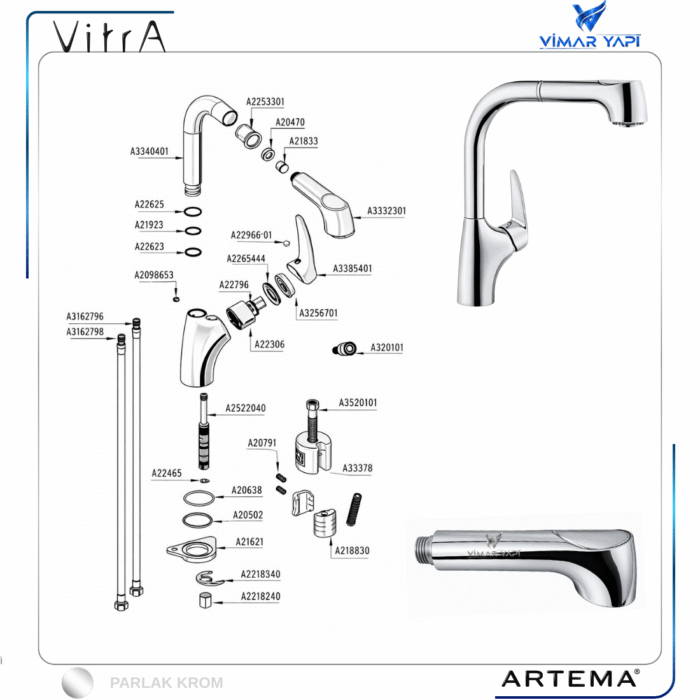 VitrA

VİMAR YAPI

A2253301
A20470
A21833
A3340401
A22625
A21923
A22623
A3332301
A22966-01
A2265444
A3385401
A2098653
A22796
A3256701
A3162796
A3162798
A22306
A320101
A2522040
A3520101
A20791
A33378
A22465
A20638
A20502
A21621
A218830
A2218340
A2218240

VİMAR YAPI

PARLAK KROM

ARTEMA®