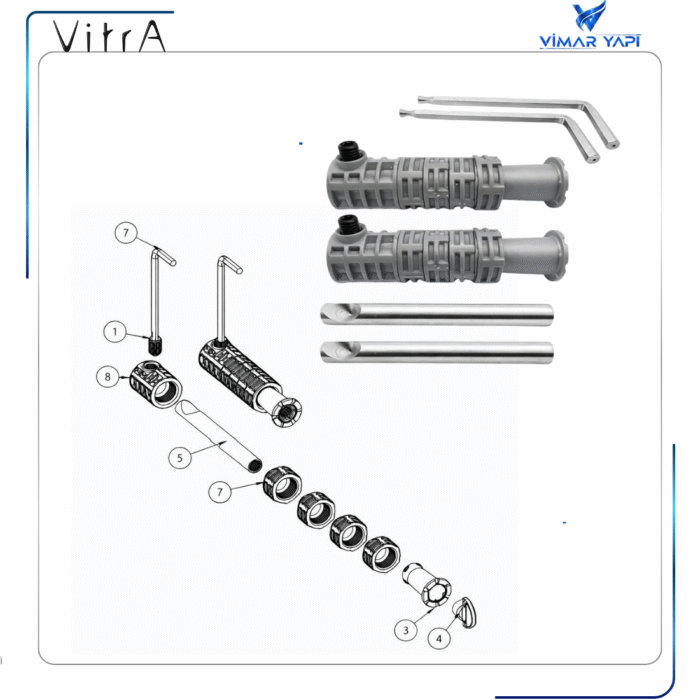 VitrA

VİMAR YAPI

7

1

8

5

7

3

4