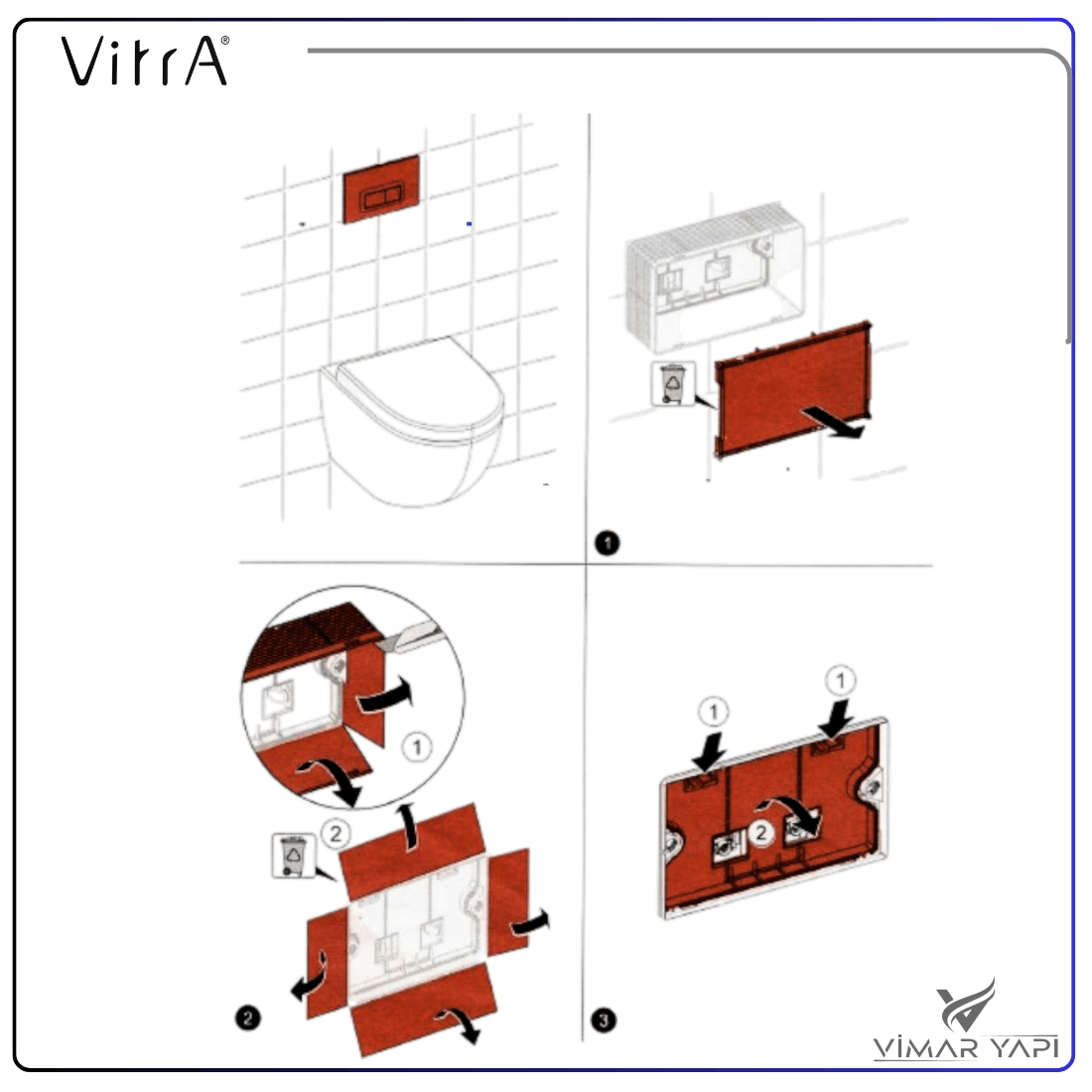 VitrA®

1

1

2

2

1

1

2

3

VİMAR YAPI