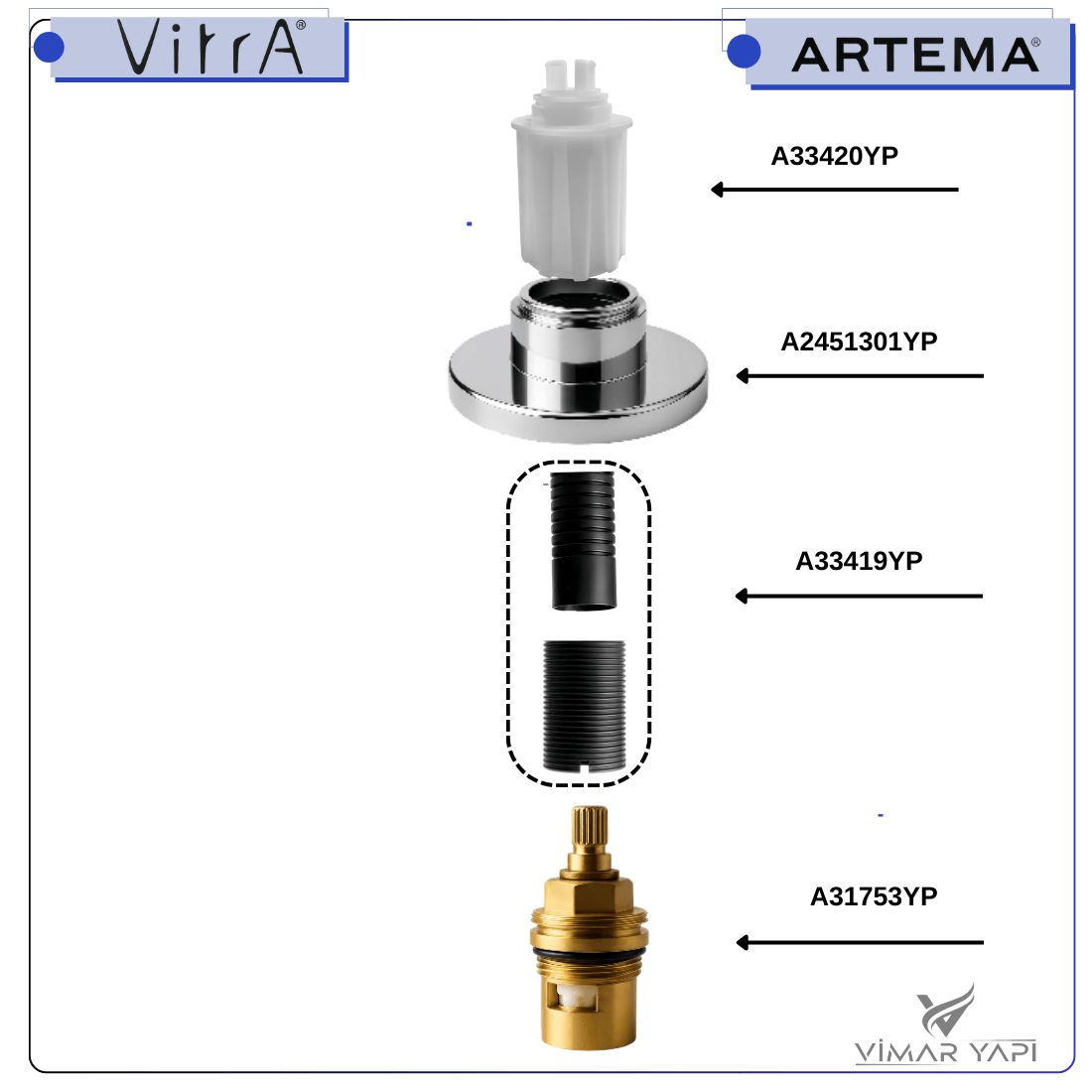 VitrA®

ARTEMA®

A33420YP

A2451301YP

A33419YP

A31753YP

VİMAR YAPI