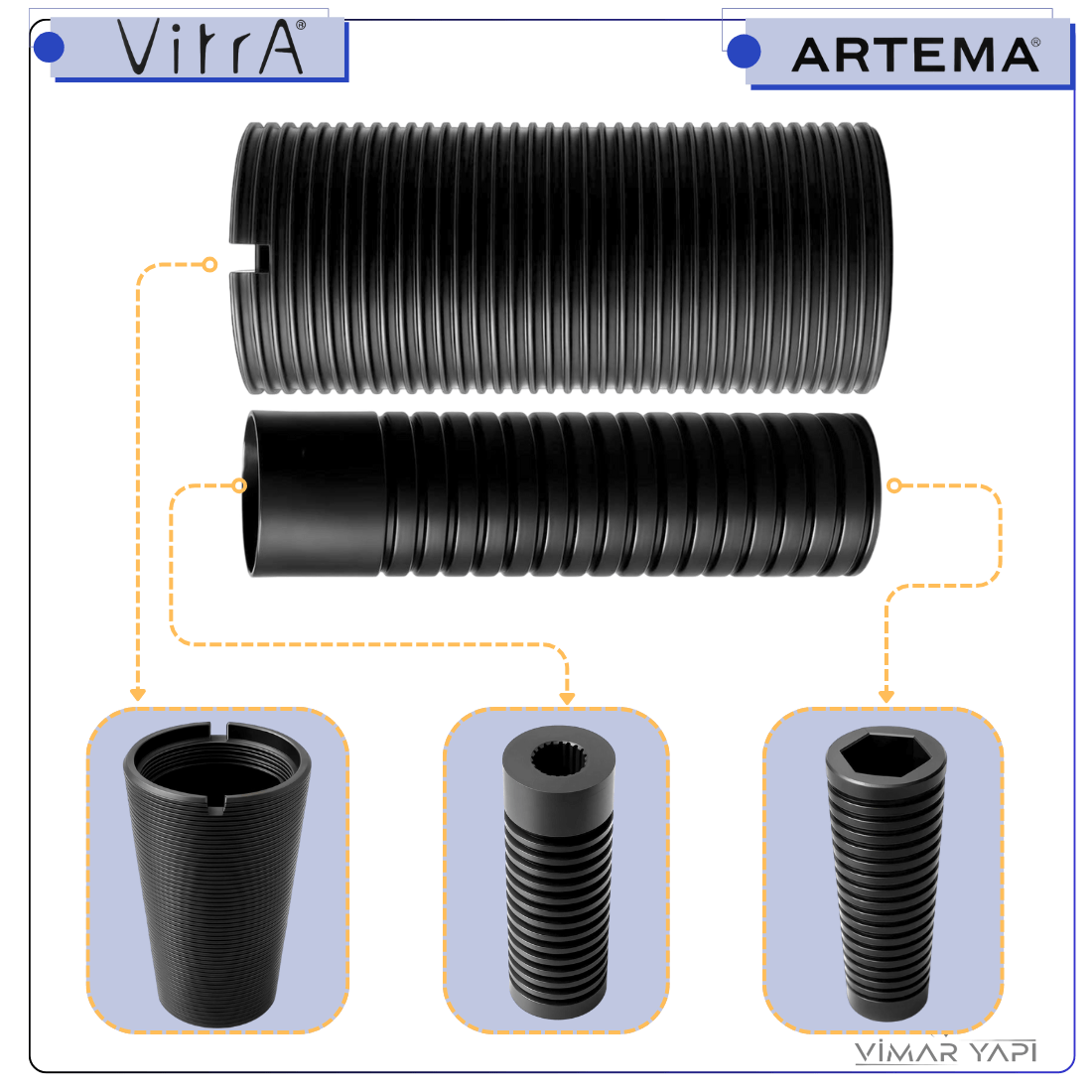 VitrA®

ARTEMA®

VİMAR YAPI